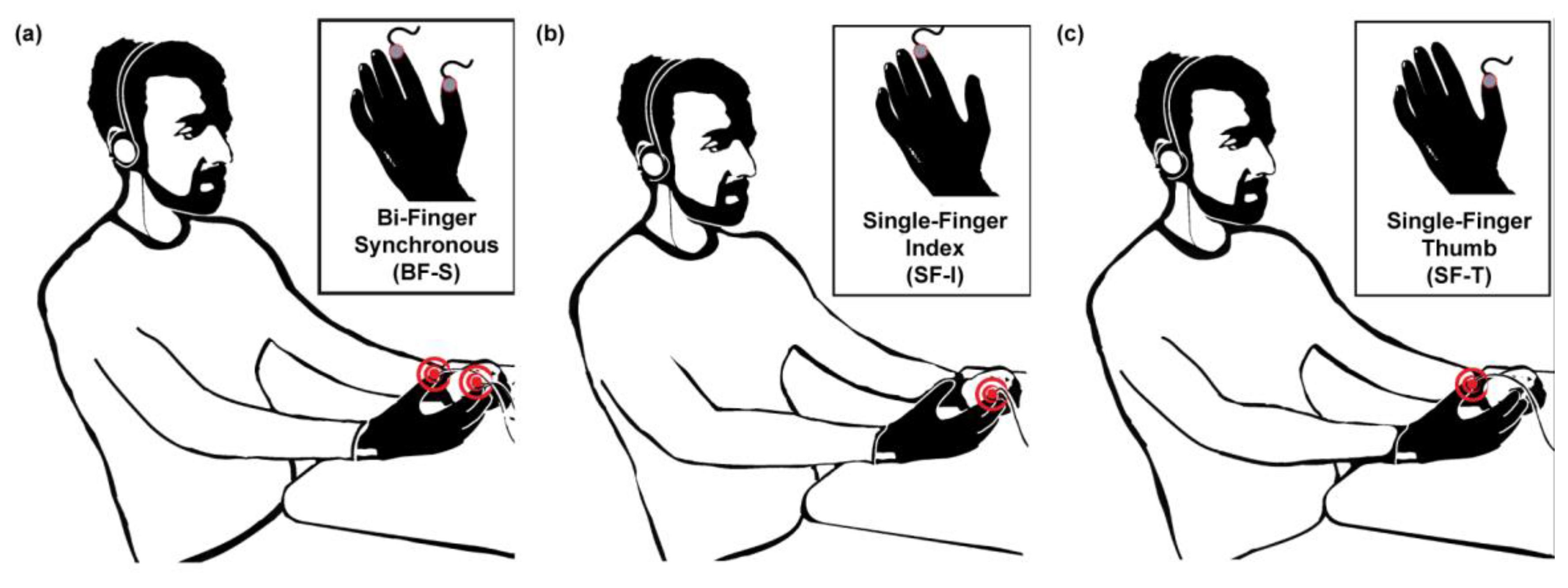 (a)

Bi-Finger Synchronous (BF-S)

(b)

Single-Finger Index (SF-I)

(c)

Single-Finger Thumb (SF-T)