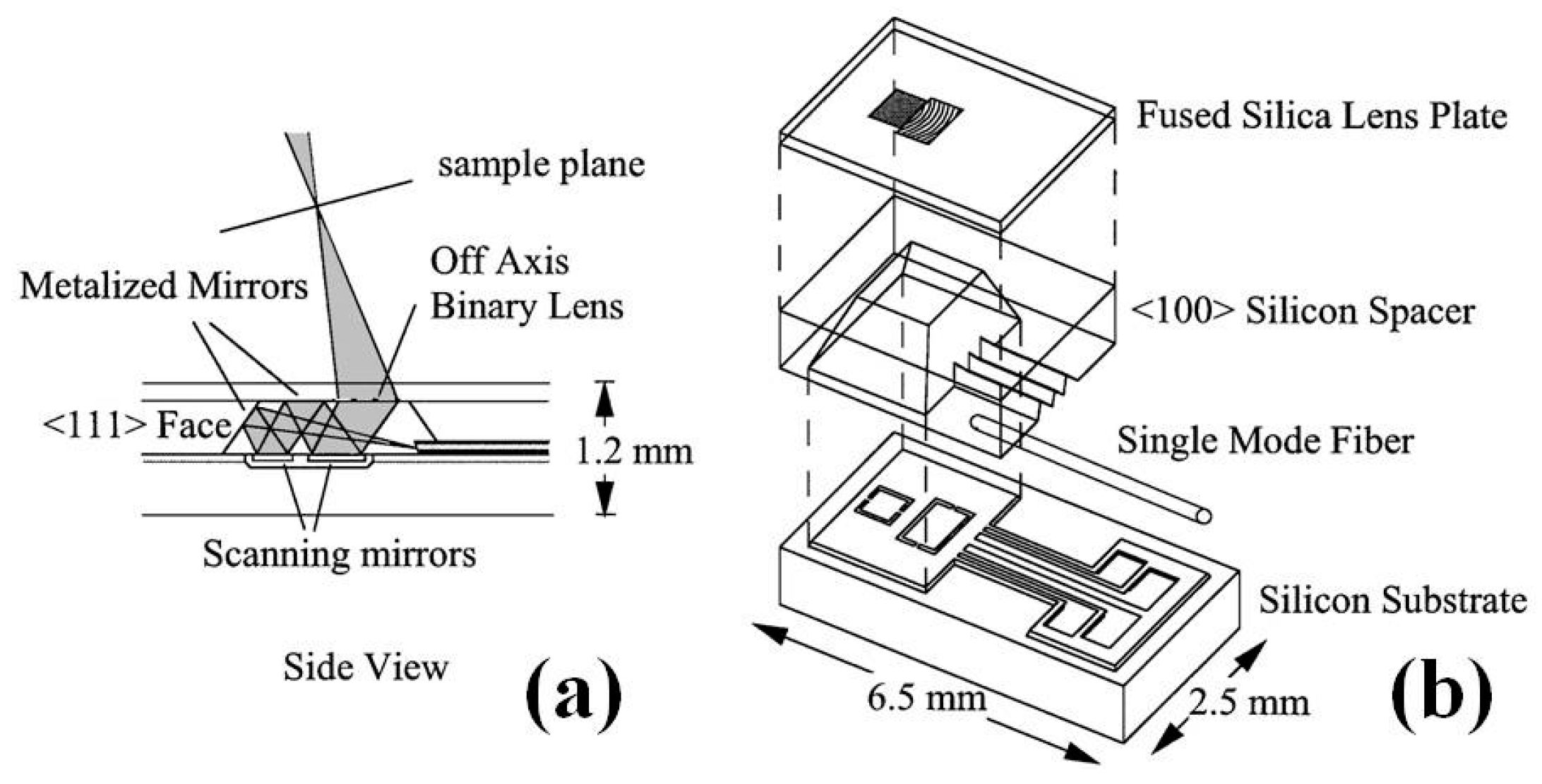 sample plane

Off Axis Binary Lens

Metalized Mirrors

<111> Face

1.2 mm

Scanning mirrors

Side View

(a)

Fused Silica Lens Plate

<100> Silicon Spacer

Single Mode Fiber

Silicon Substrate

6.5 mm

2.5 mm

(b)