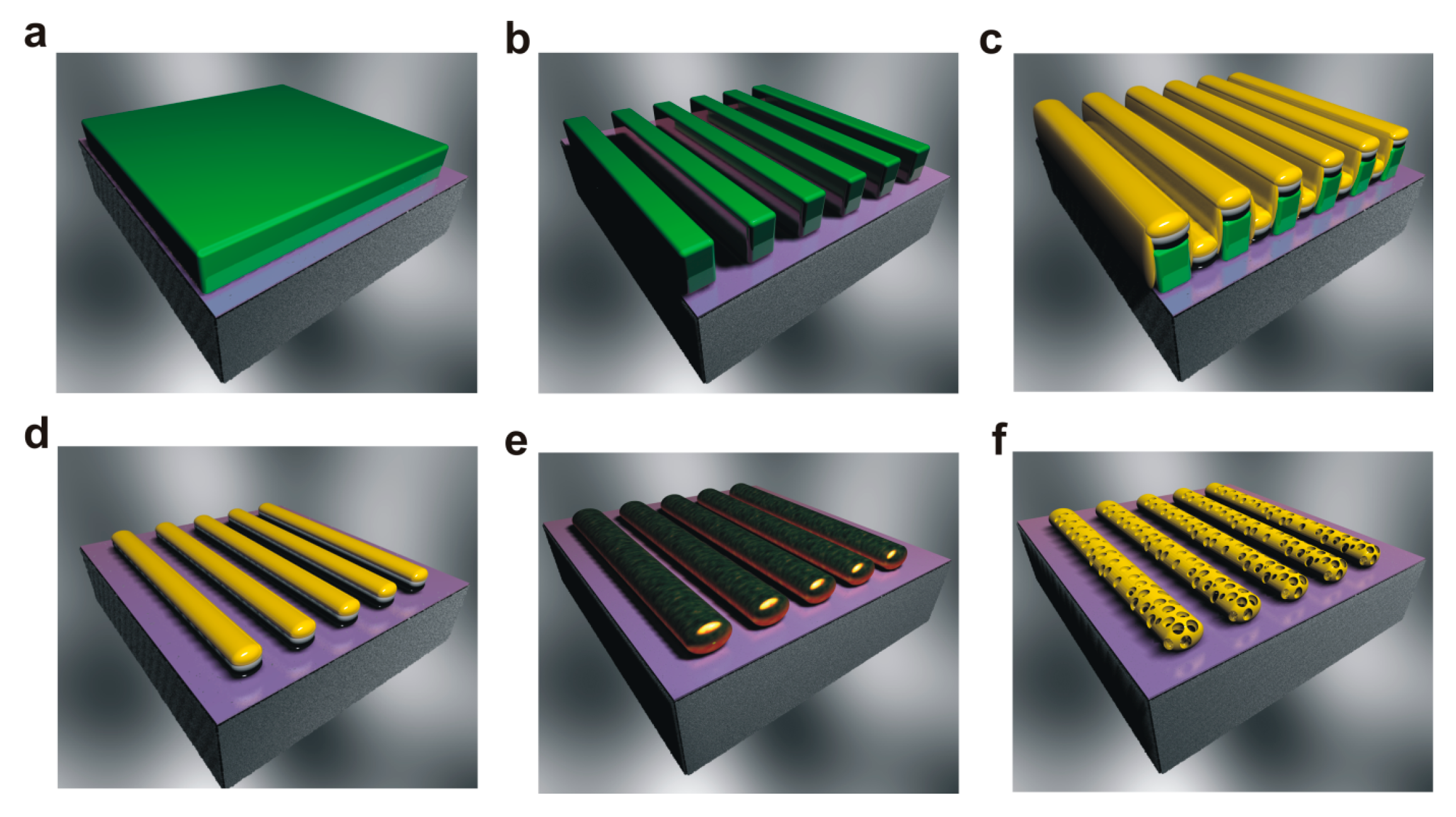 a

b

c

d

e

f