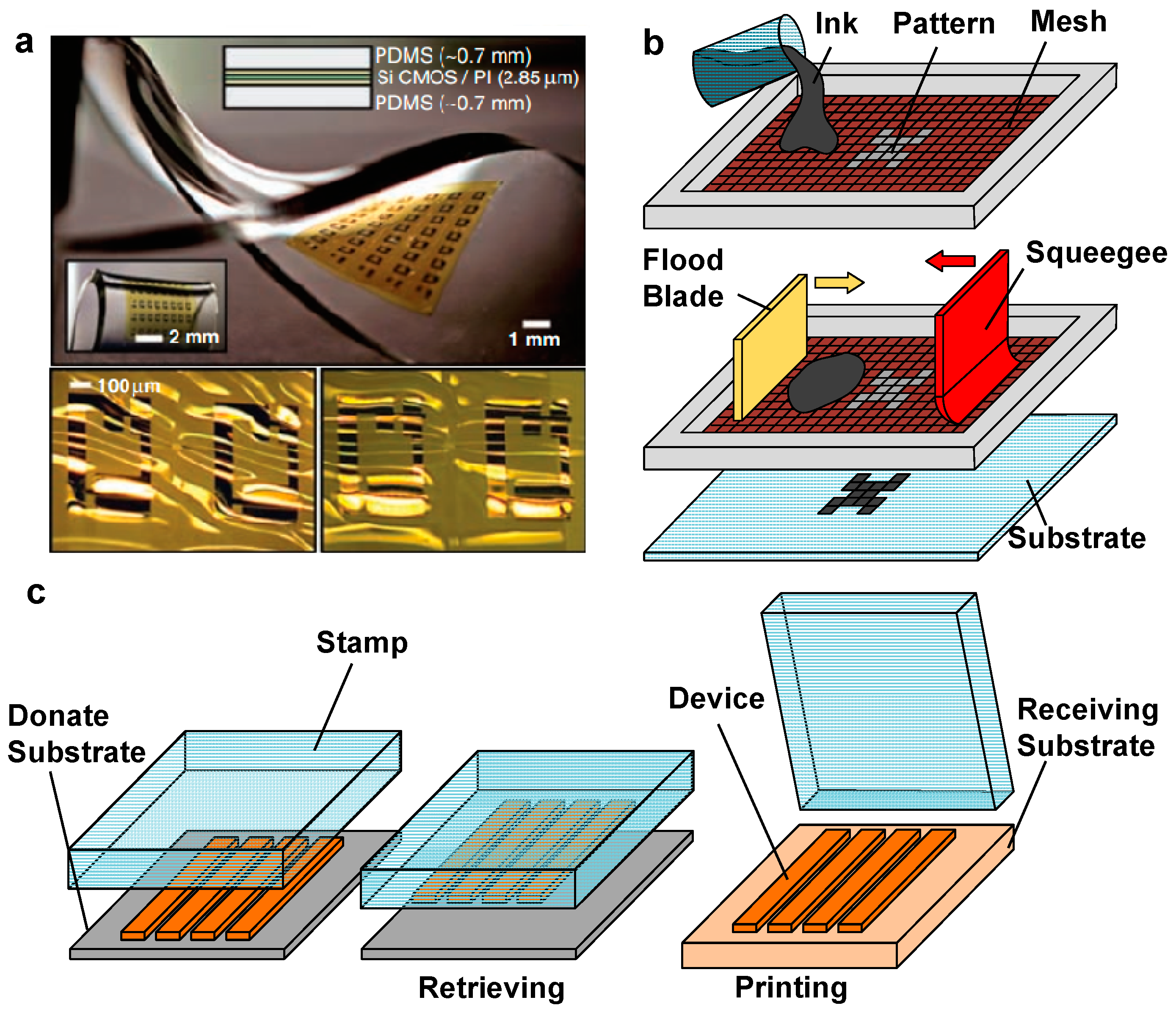 a

PDMS (~0.7 mm)
Si CMOS / PI (2.85 μm)
PDMS (~0.7 mm)

2 mm

1 mm

100 μm

b

Ink

Pattern

Mesh

Flood Blade

Squeegee

Substrate

c

Stamp

Donate Substrate

Device

Receiving Substrate

Retrieving

Printing