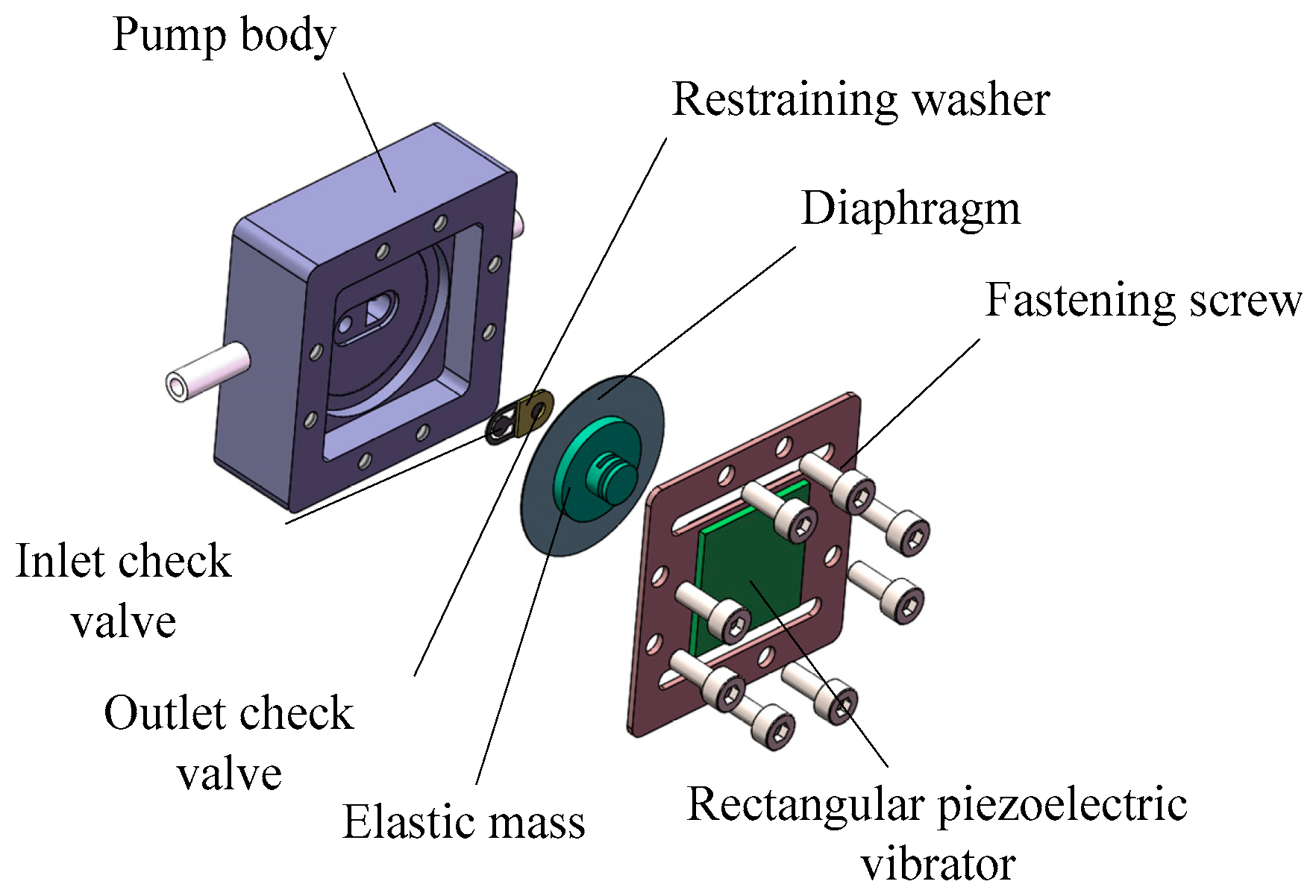 Pump body

Restraining washer

Diaphragm

Fastening screw

Inlet check valve

Outlet check valve

Elastic mass

Rectangular piezoelectric vibrator