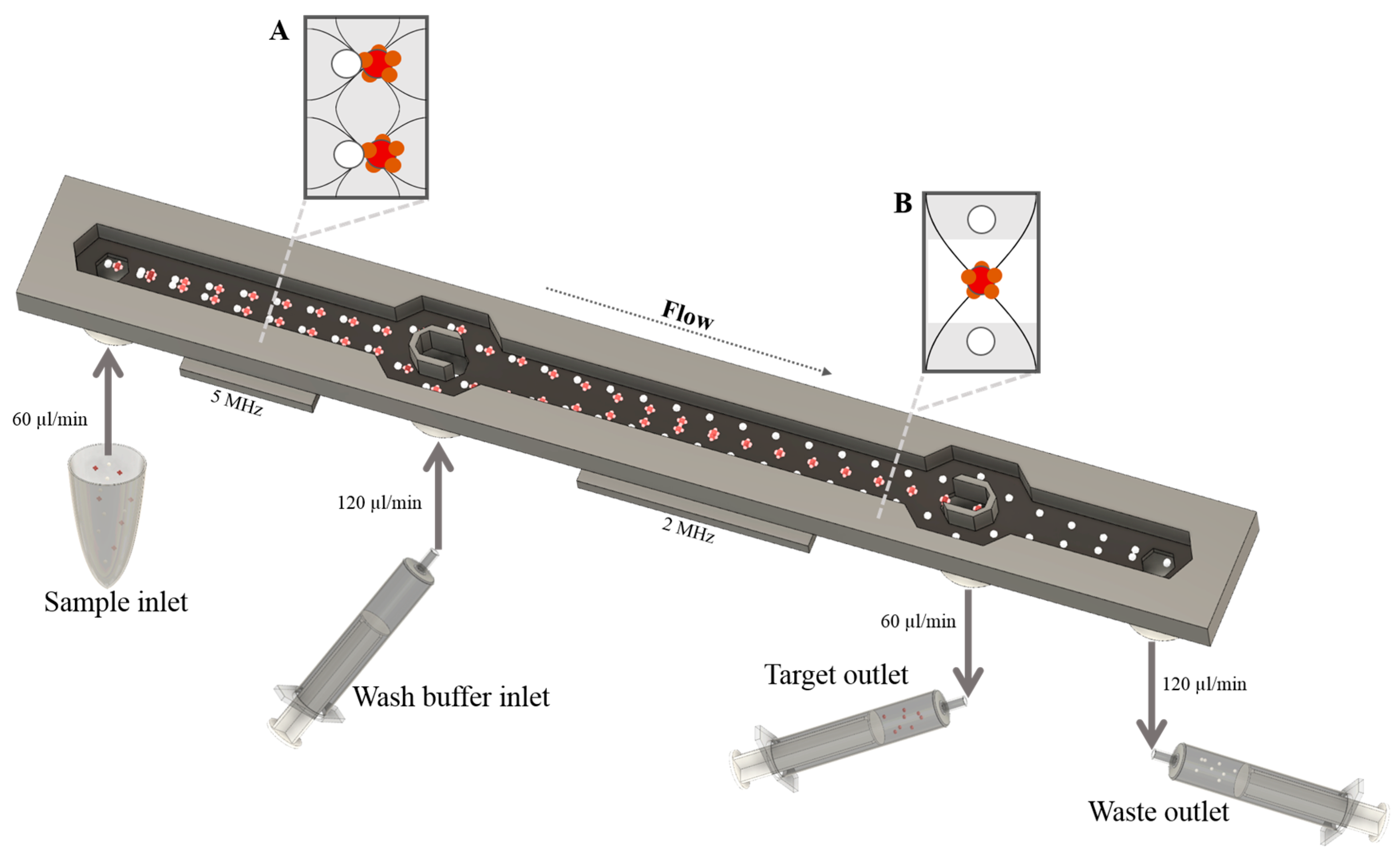 A

B

Flow

5 MHz

2 MHz

60 µl/min

Sample inlet

120 µl/min

Wash buffer inlet

60 µl/min

Target outlet

120 µl/min

Waste outlet