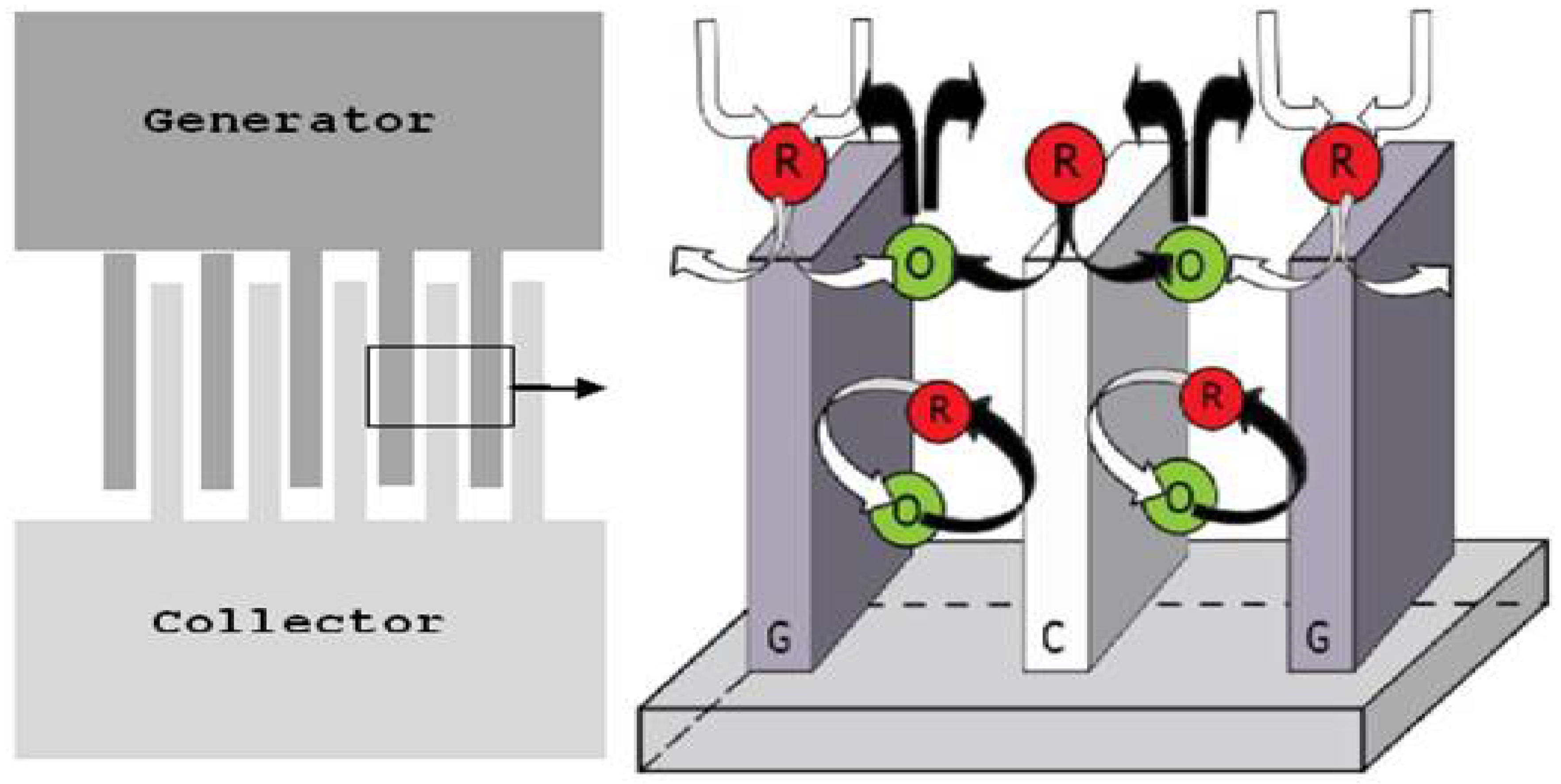 Generator

Collector

R

R

R

O

O

R

R

O

O

G

C

G