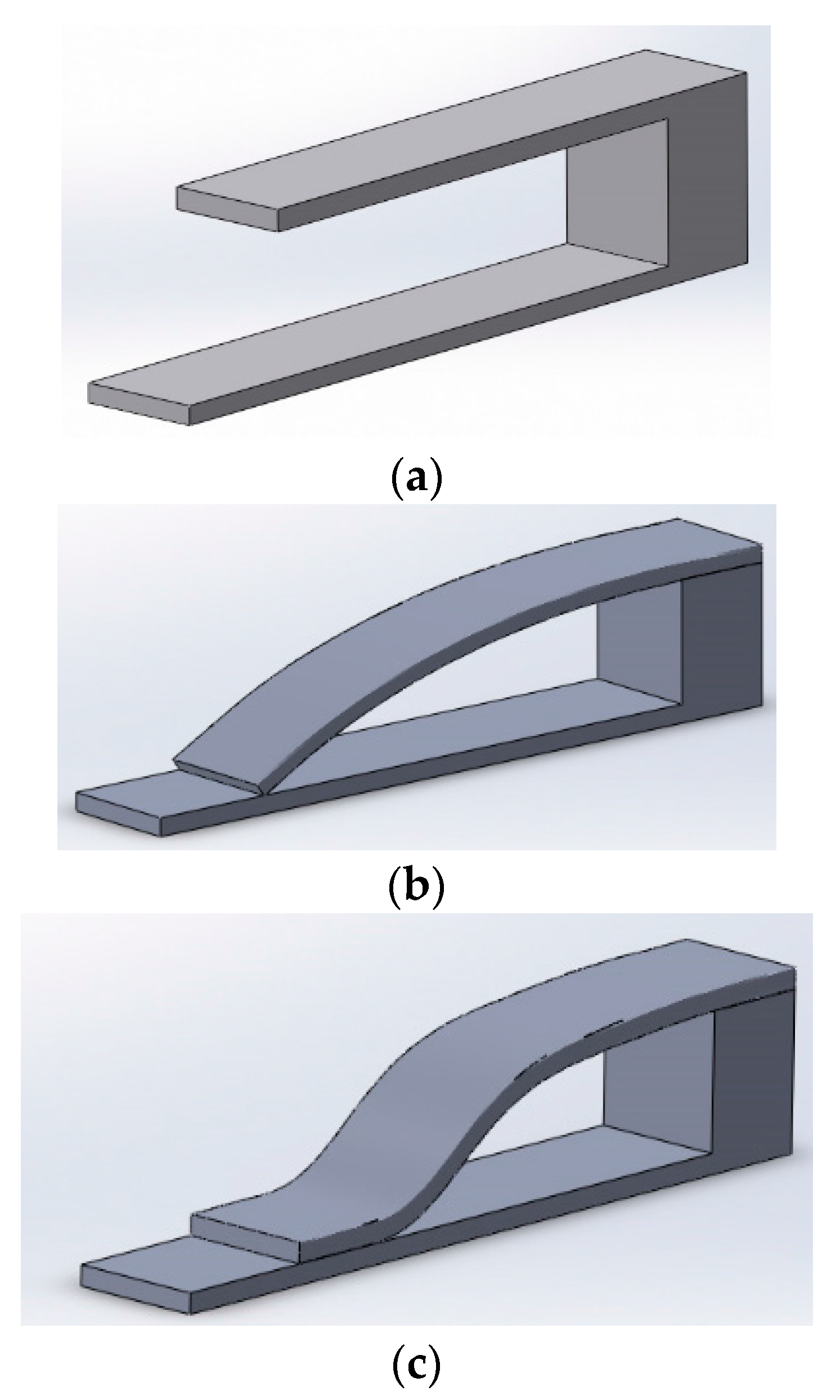 (a)

(b)

(c)