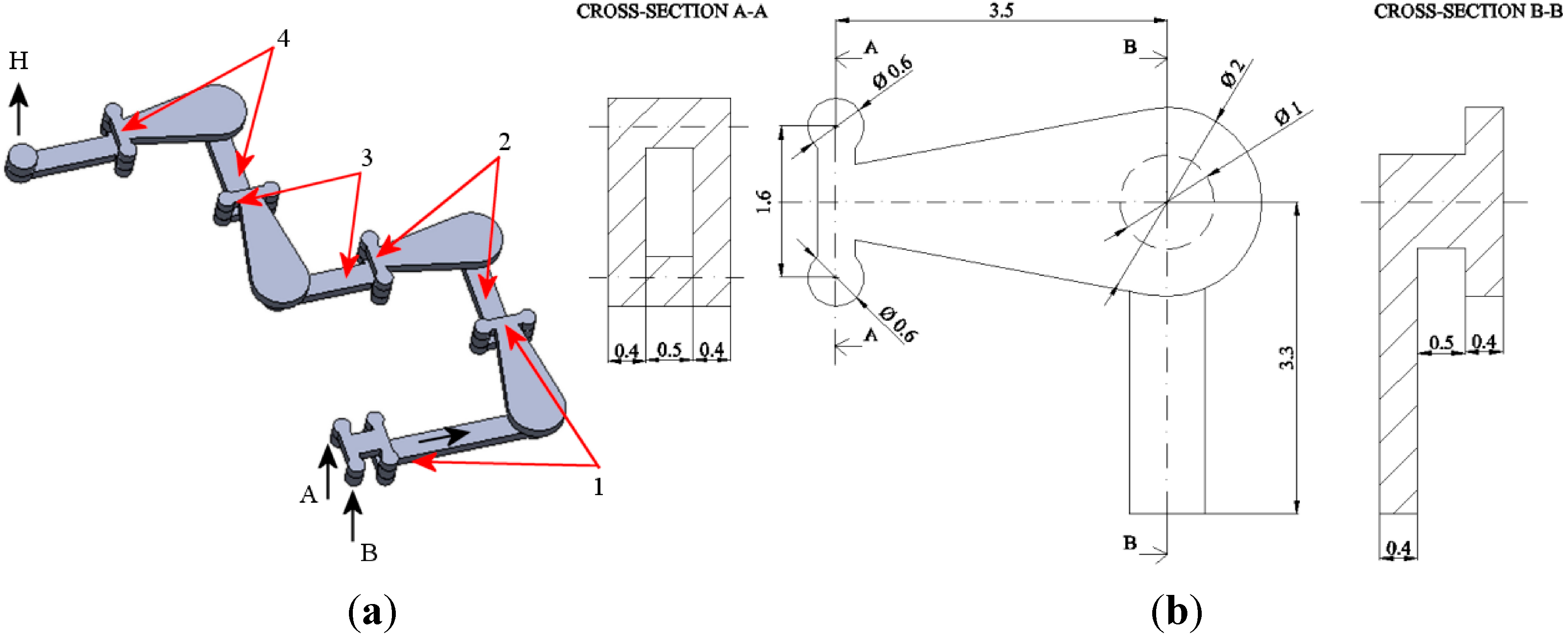 H

4

3

2

1

A

B

(a)

CROSS-SECTION A-A

0.4 0.5 0.4

3.5

A

B

Ø 0.6

Ø 2

Ø 1

1.6

Ø 0.6

A

3.3

B

CROSS-SECTION B-B

0.5 0.4

0.4

(b)