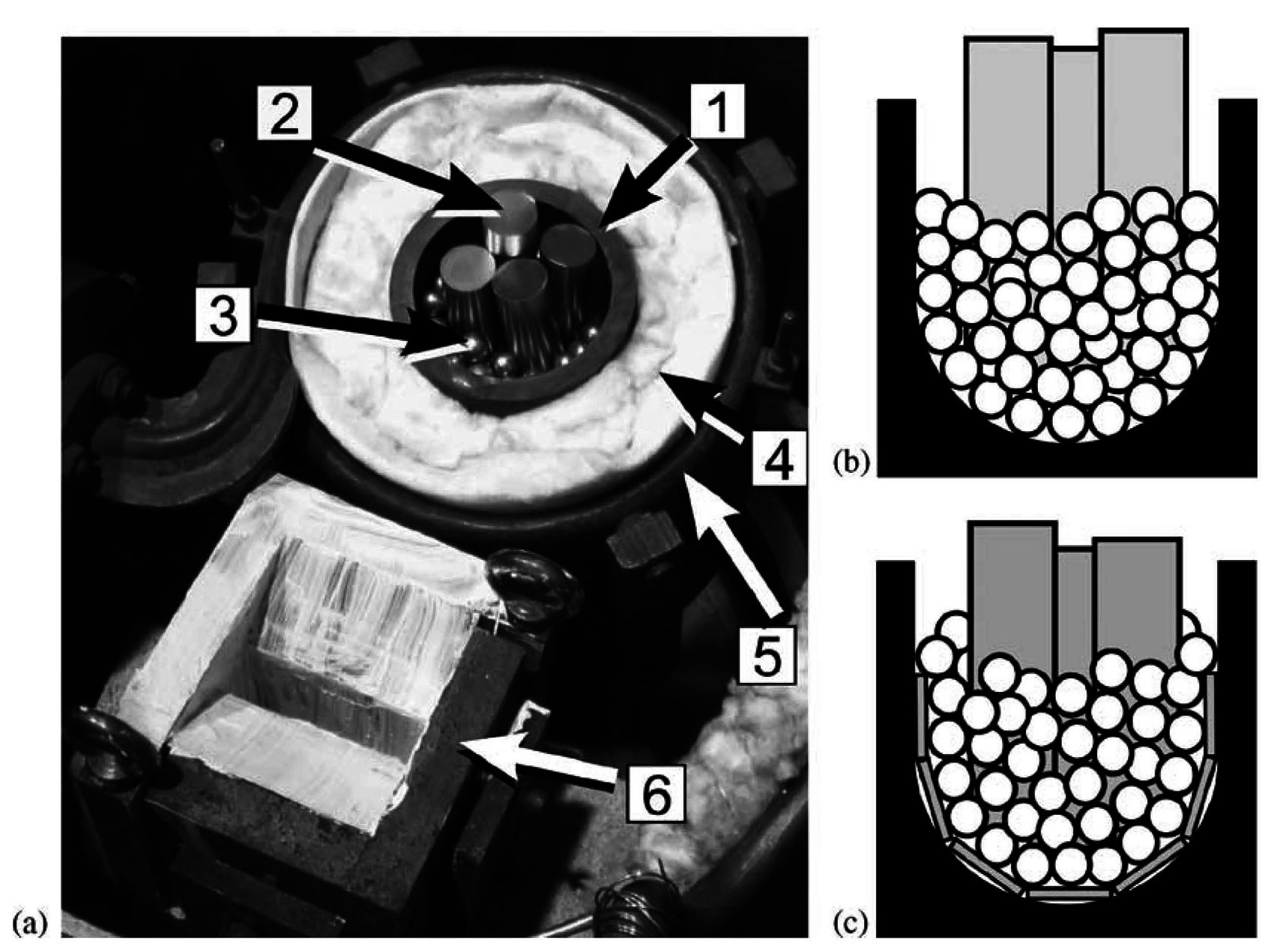 2
1
3
4
5
6
(a)
(b)
(c)