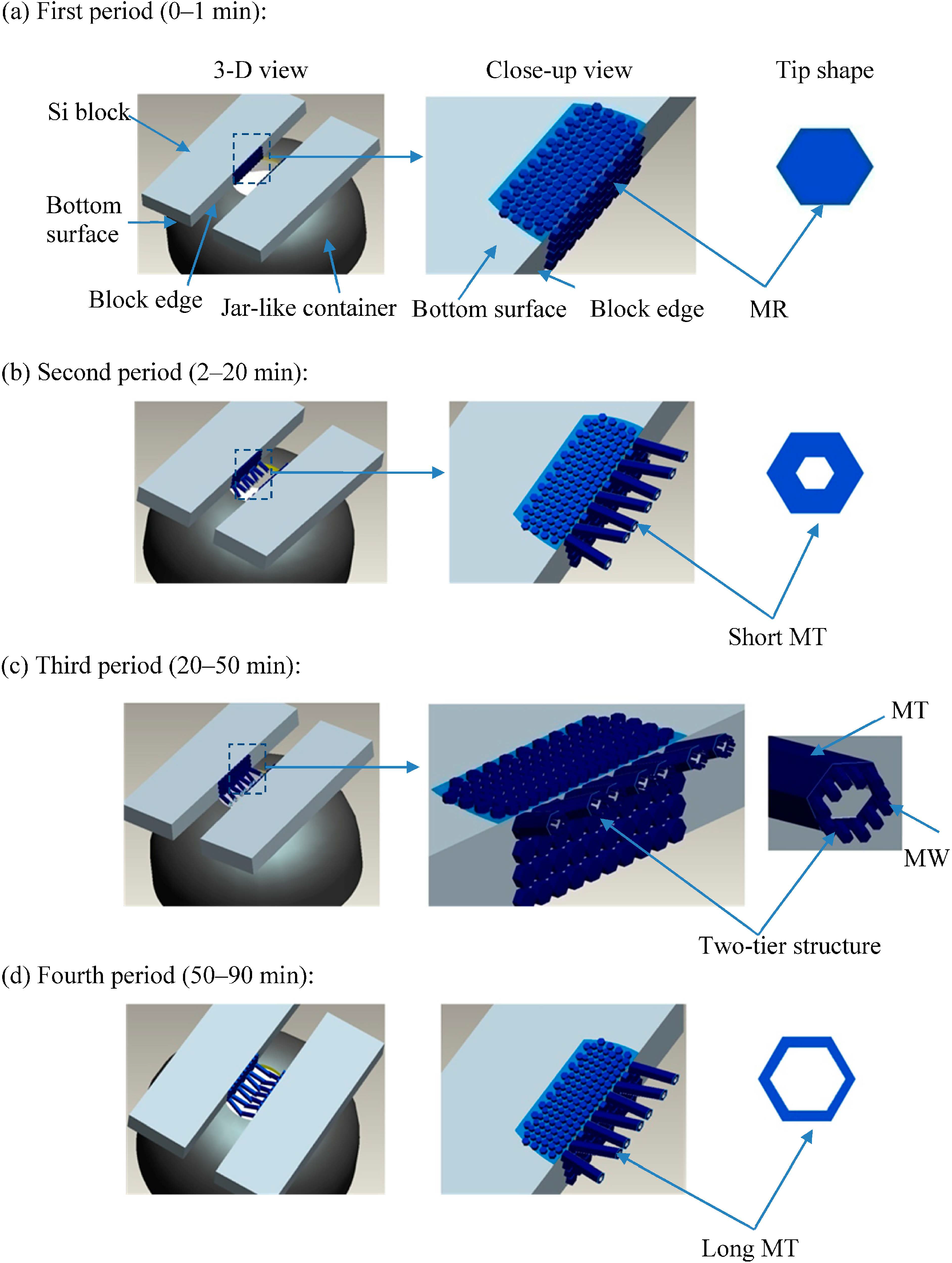 (a) First period (0–1 min):

3-D view

Close-up view

Tip shape

Si block

Bottom surface

Block edge

Jar-like container

Bottom surface

Block edge

MR

(b) Second period (2–20 min):

Short MT

(c) Third period (20–50 min):

MT

MW

Two-tier structure

(d) Fourth period (50–90 min):

Long MT