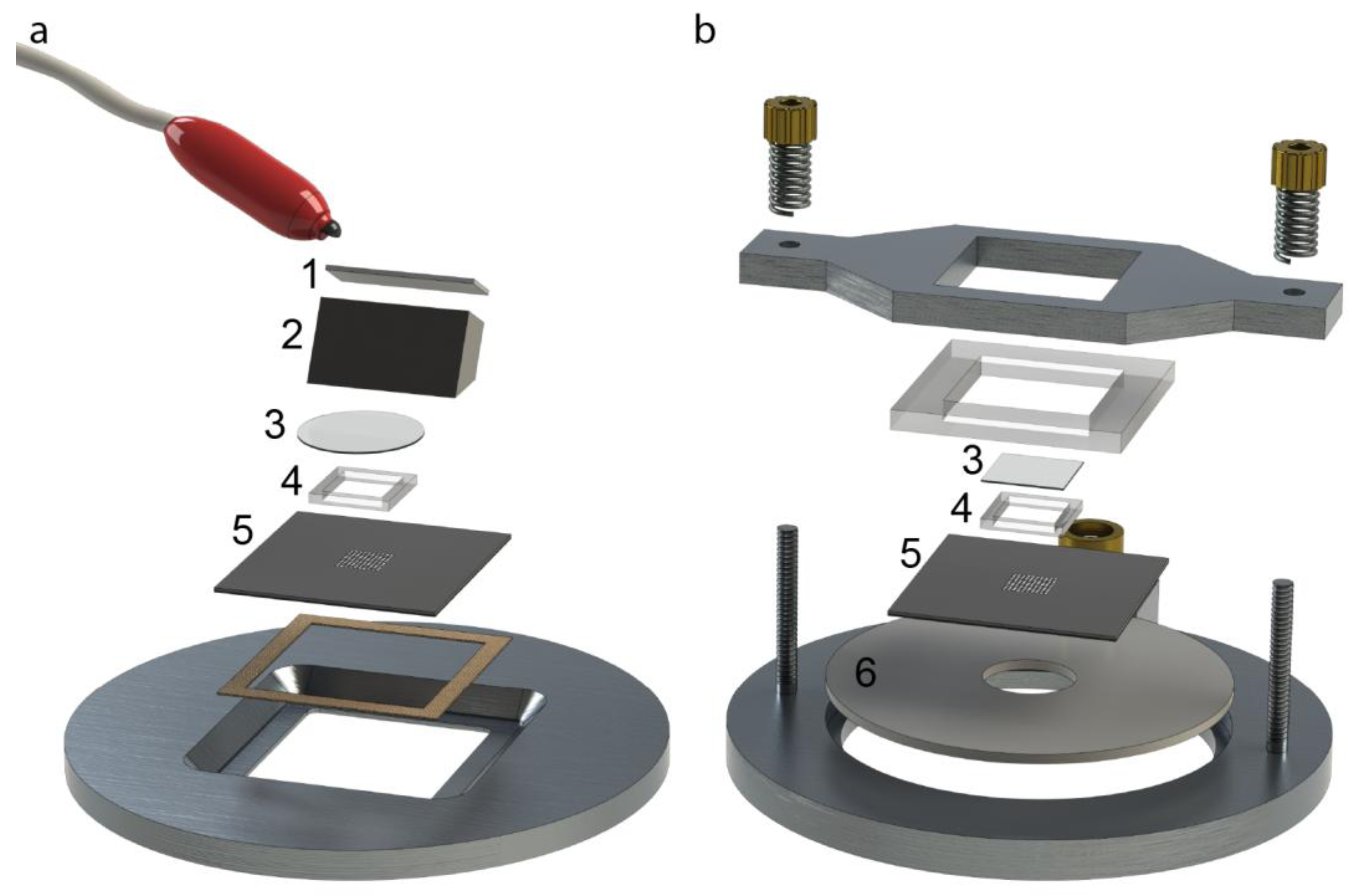 a

1

2

3

4

5

b

3

4

5

6