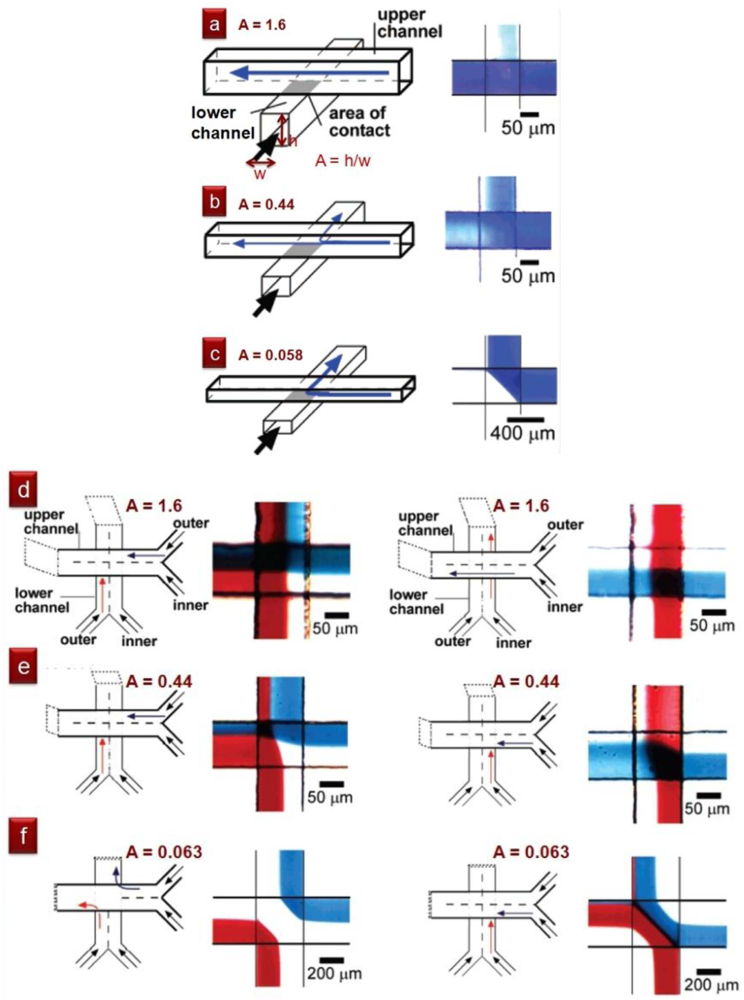 a A = 1.6

upper channel

lower channel

area of contact

h

w

A = h/w

50 μm

b A = 0.44

50 μm

c A = 0.058

400 μm

d A = 1.6

upper channel

outer

lower channel

inner

outer inner

50 μm

A = 1.6

upper channel

outer

lower channel

inner

outer inner

50 μm

e A = 0.44

50 μm

A = 0.44

50 μm

f A = 0.063

200 μm

A = 0.063

200 μm