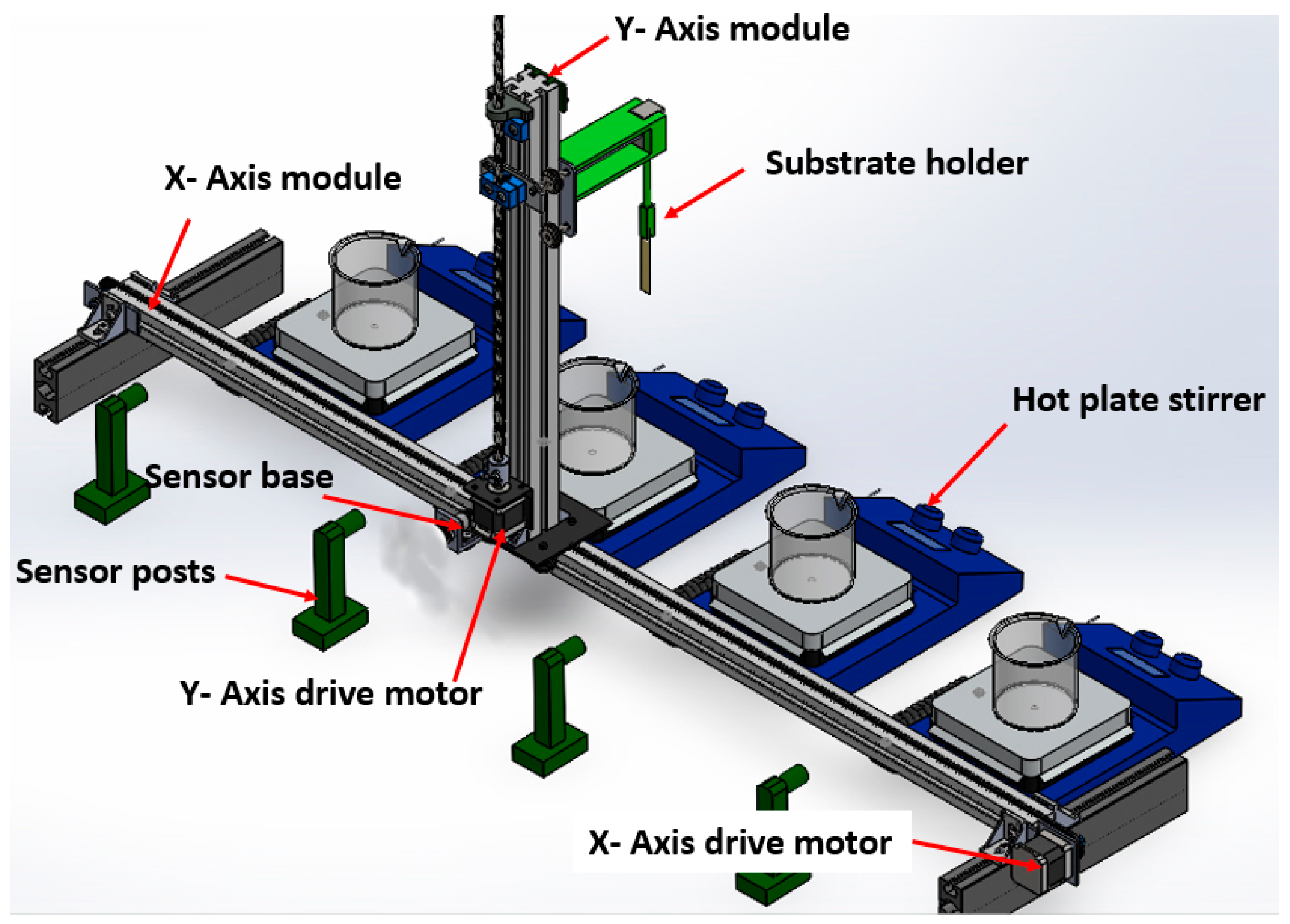 Y- Axis module

Substrate holder

X- Axis module

Hot plate stirrer

Sensor base

Sensor posts

Y- Axis drive motor

X- Axis drive motor