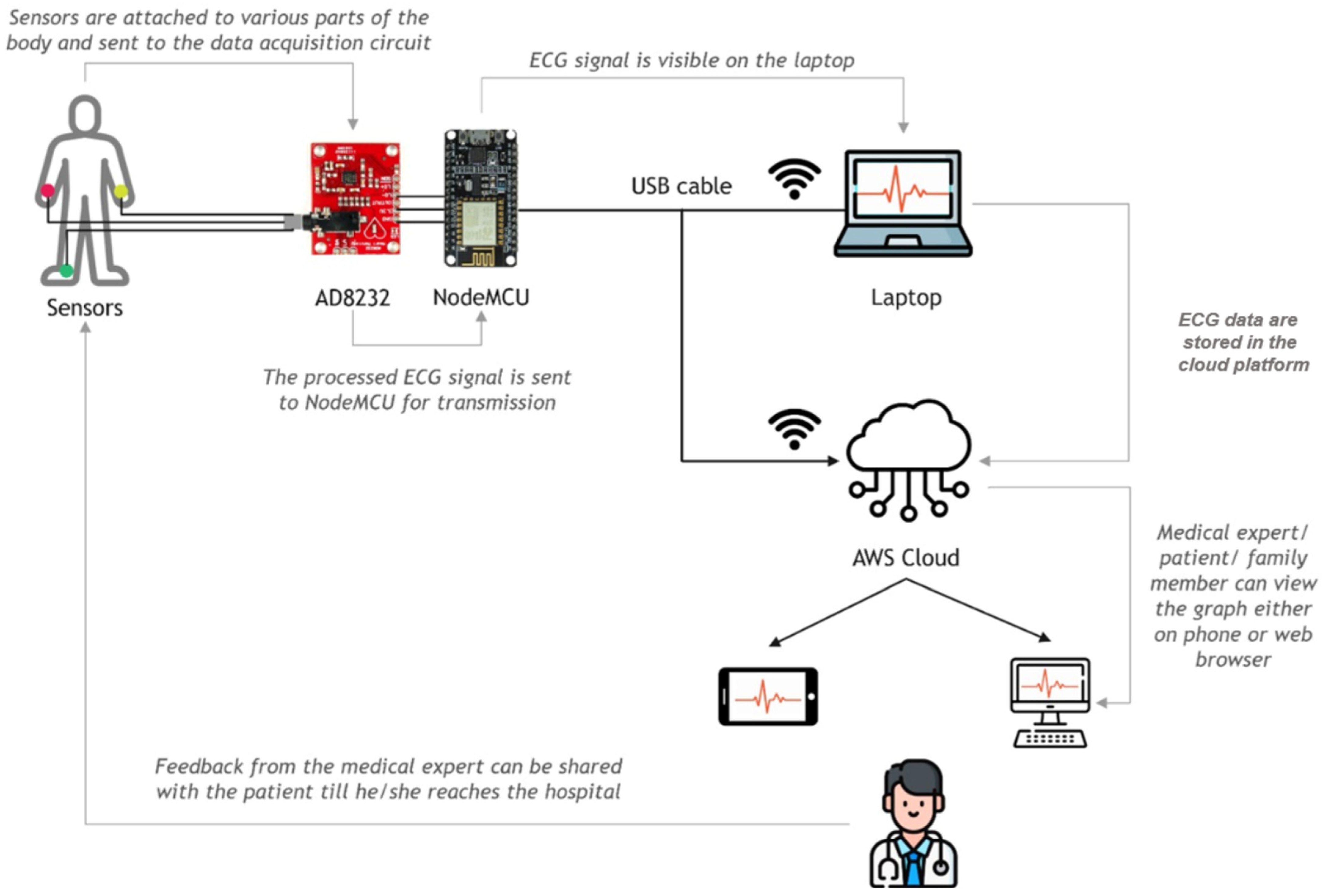 Sensors are attached to various parts of the body and sent to the data acquisition circuit

ECG signal is visible on the laptop

USB cable

Sensors

AD8232

NodeMCU

Laptop

ECG data are stored in the cloud platform

The processed ECG signal is sent to NodeMCU for transmission

AWS Cloud

Medical expert/ patient/ family member can view the graph either on phone or web browser

Feedback from the medical expert can be shared with the patient till he/she reaches the hospital