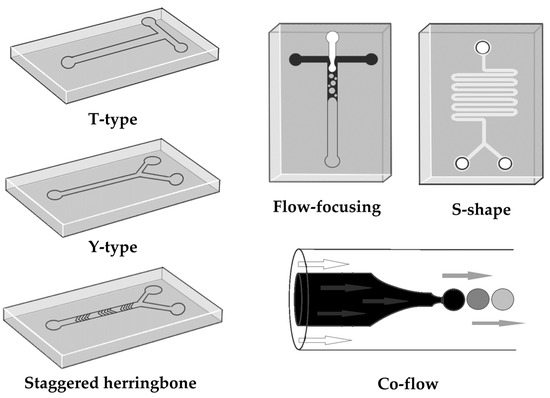 T-type

Y-type

Staggered herringbone

Flow-focusing

S-shape

Co-flow