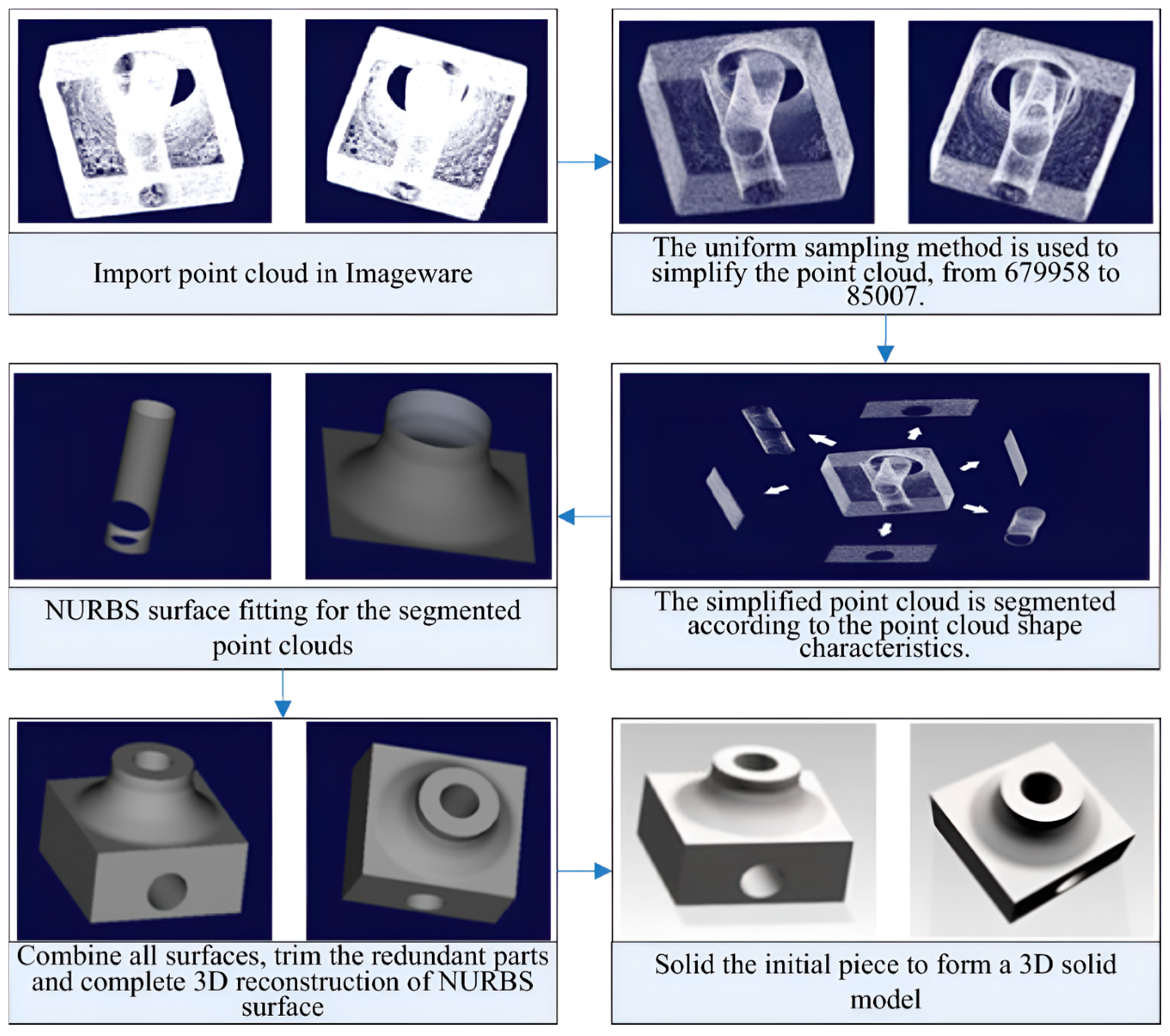 Import point cloud in Imageware

The uniform sampling method is used to simplify the point cloud, from 679958 to 85007.

The simplified point cloud is segmented according to the point cloud shape characteristics.

NURBS surface fitting for the segmented point clouds

Combine all surfaces, trim the redundant parts and complete 3D reconstruction of NURBS surface

Solid the initial piece to form a 3D solid model