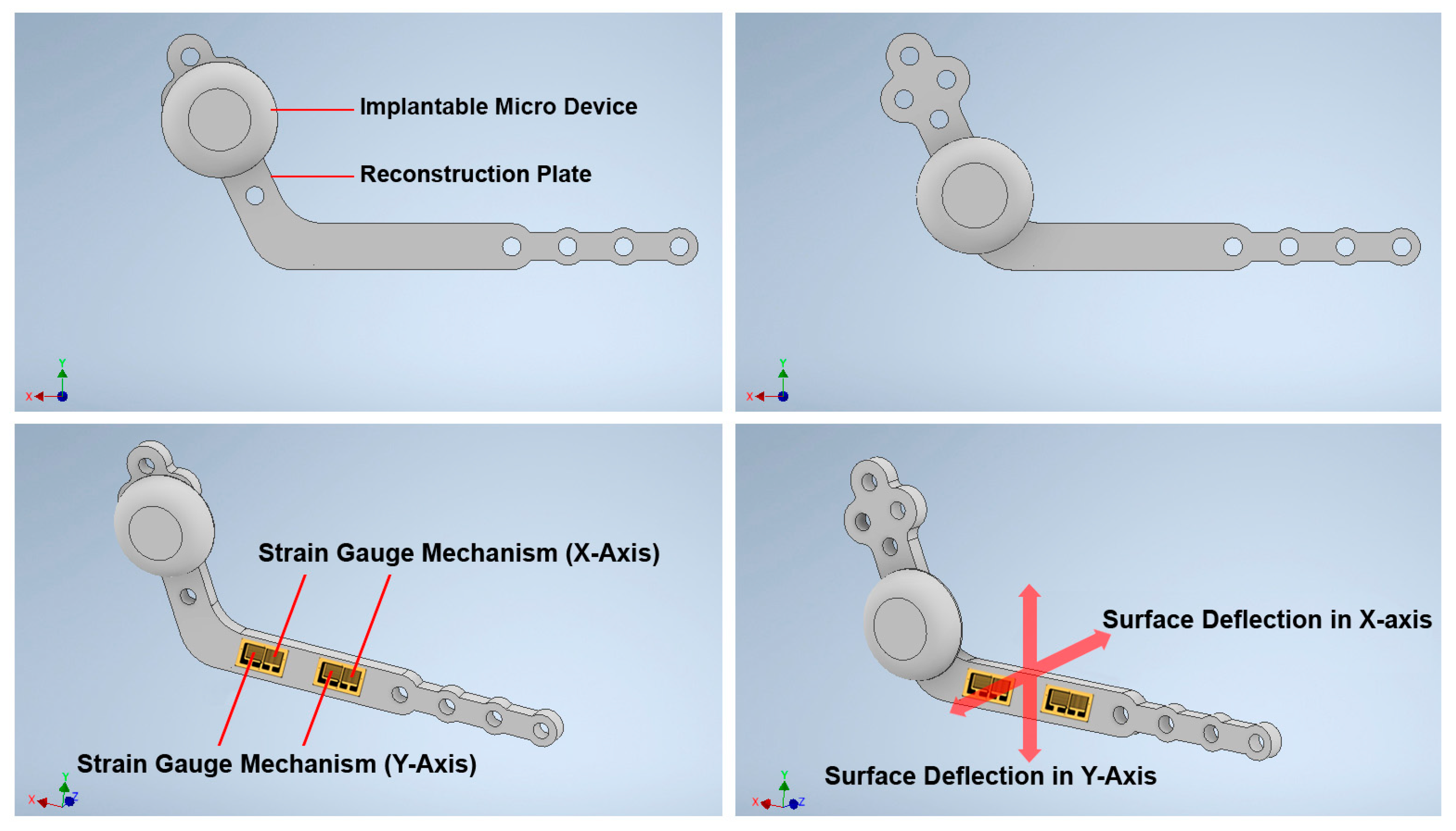 Implantable Micro Device

Reconstruction Plate

Y
X

Y
X

Strain Gauge Mechanism (X-Axis)

Strain Gauge Mechanism (Y-Axis)

Y
X Z

Surface Deflection in X-axis

Surface Deflection in Y-Axis

Y
X Z