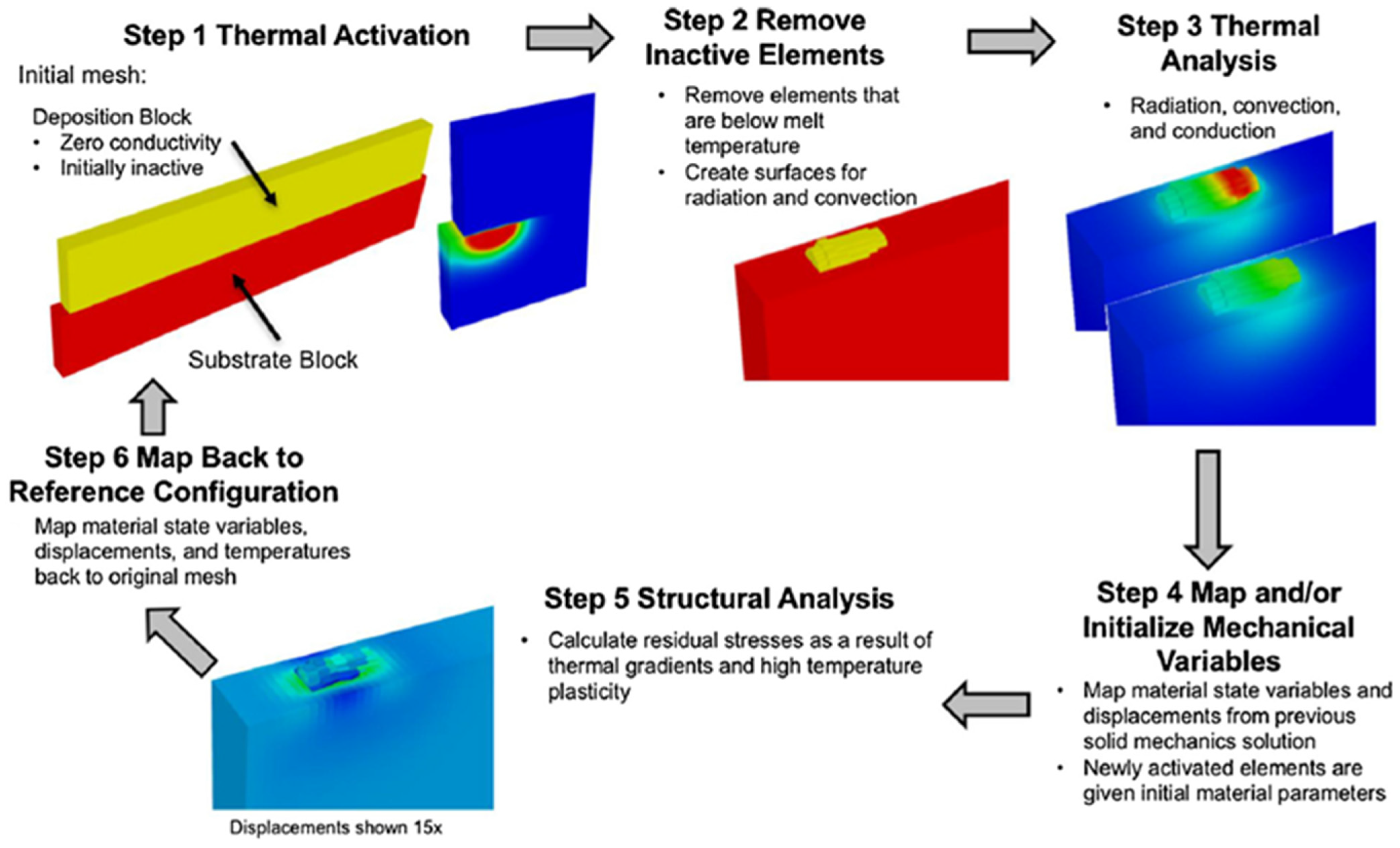 Step 1 Thermal Activation

Initial mesh:

Deposition Block
• Zero conductivity
• Initially inactive

Substrate Block

Step 2 Remove Inactive Elements

• Remove elements that are below melt temperature
• Create surfaces for radiation and convection

Step 3 Thermal Analysis

• Radiation, convection, and conduction

Step 4 Map and/or Initialize Mechanical Variables

• Map material state variables and displacements from previous solid mechanics solution
• Newly activated elements are given initial material parameters

Step 5 Structural Analysis

• Calculate residual stresses as a result of thermal gradients and high temperature plasticity

Displacements shown 15x

Step 6 Map Back to Reference Configuration

Map material state variables, displacements, and temperatures back to original mesh