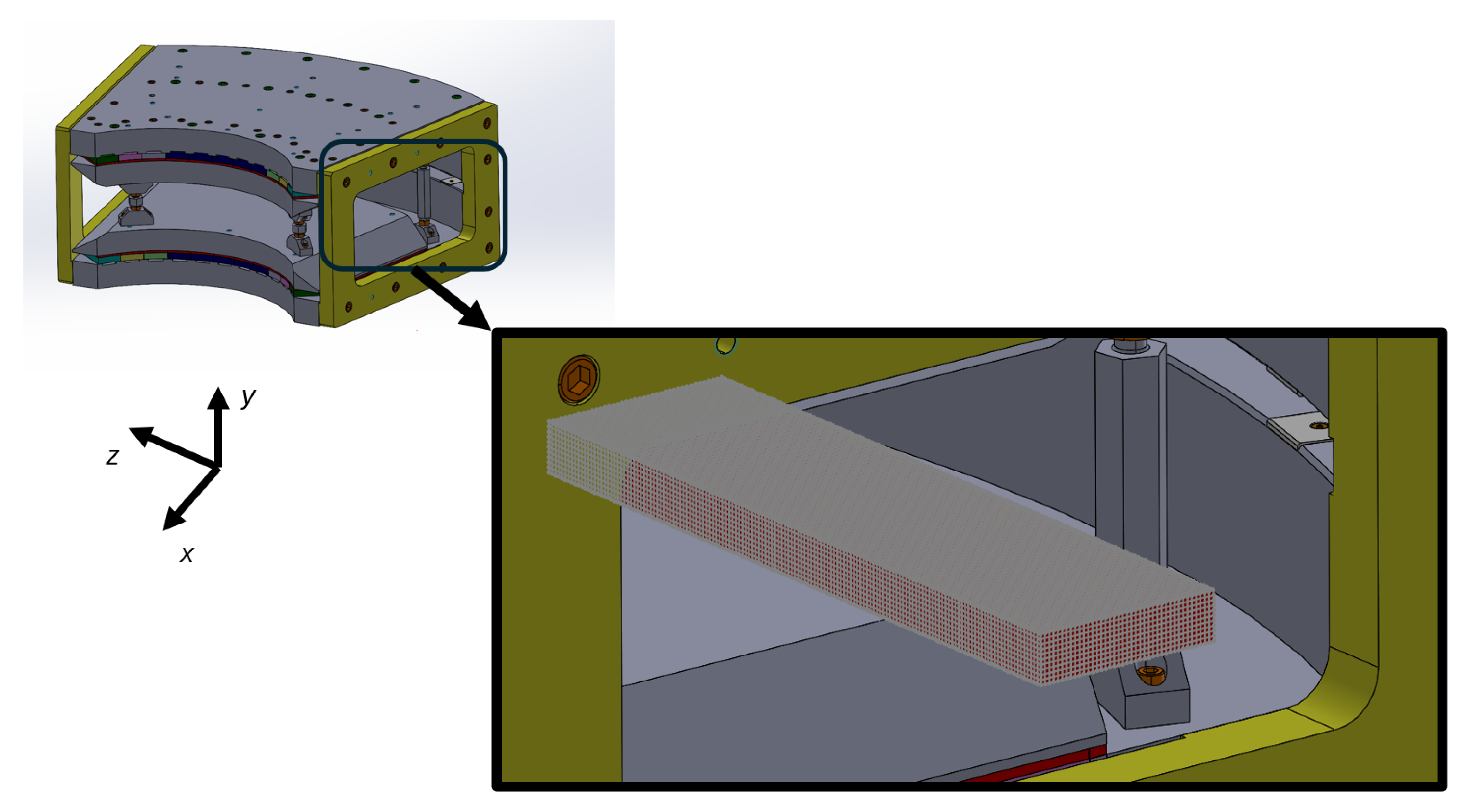 y
z
x