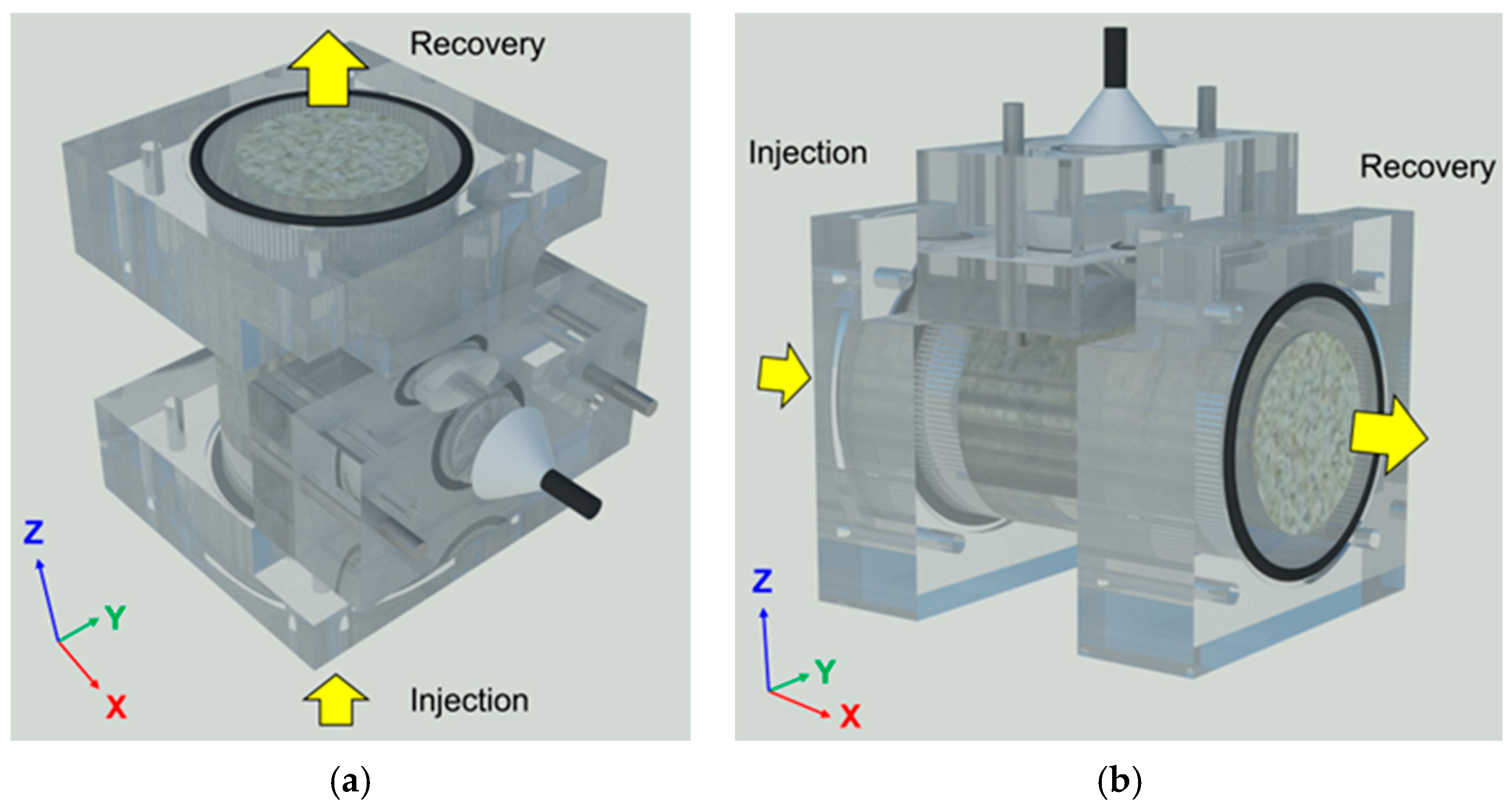 Recovery

Z

Y

X

Injection

(a)

Injection

Recovery

Z

Y

X

(b)