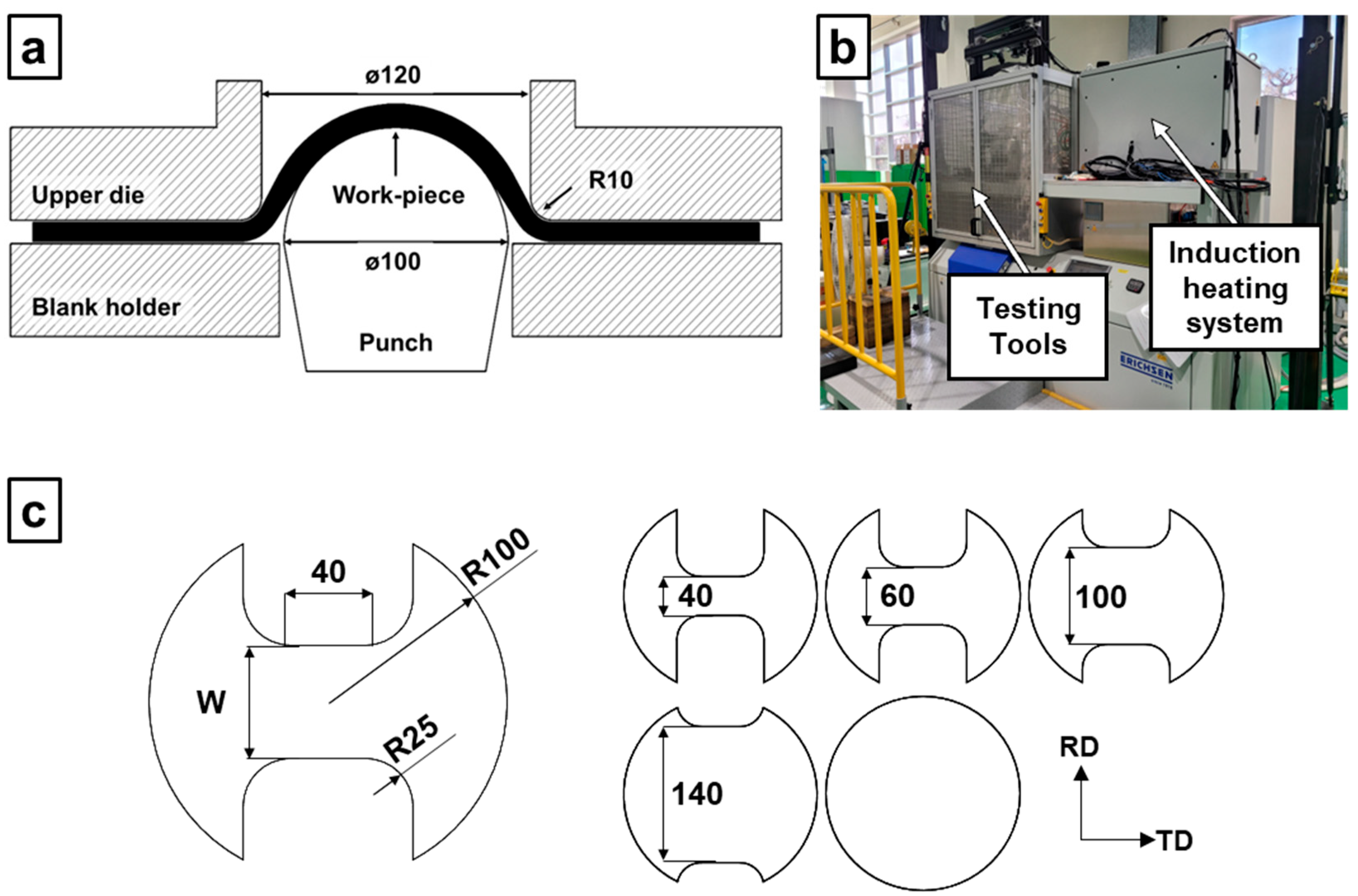 a

ø120

Upper die

Work-piece

R10

ø100

Blank holder

Punch

b

Testing Tools

Induction heating system

ERICHSEN

c

40

R100

W

R25

40

60

100

140

RD

TD