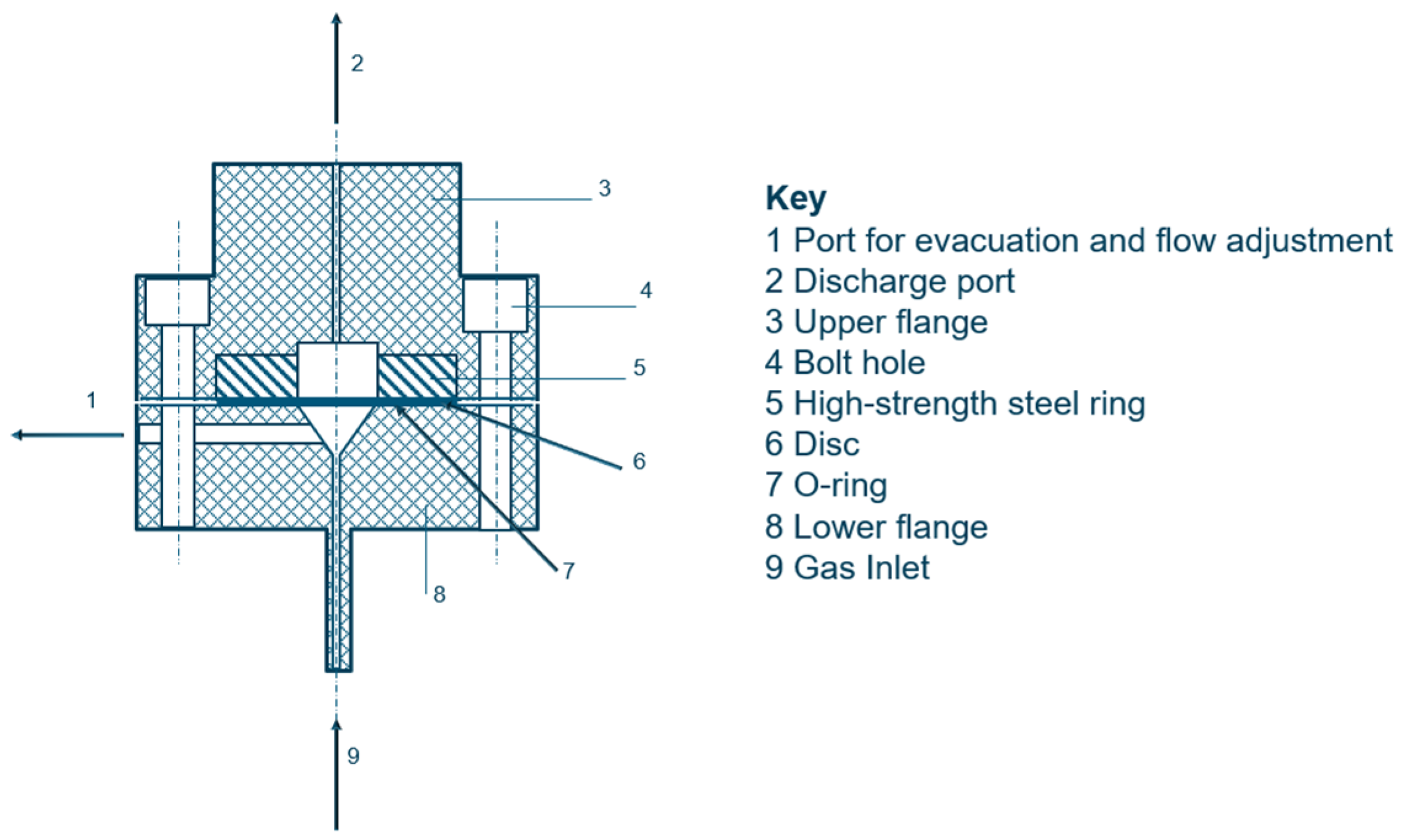 2

3

4

5

1

6

7

8

9

Key
1 Port for evacuation and flow adjustment
2 Discharge port
3 Upper flange
4 Bolt hole
5 High-strength steel ring
6 Disc
7 O-ring
8 Lower flange
9 Gas Inlet