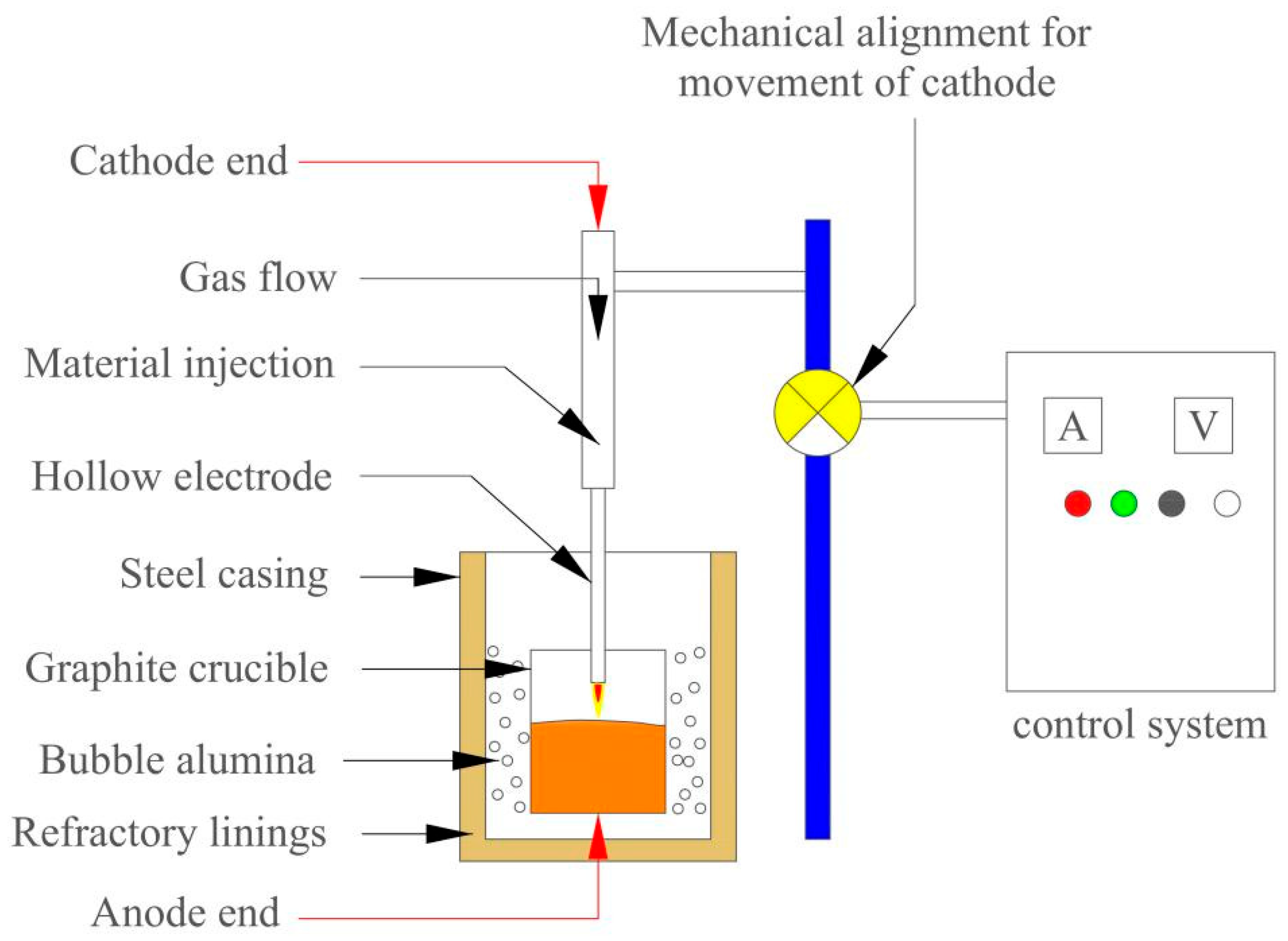 Mechanical alignment for movement of cathode

Cathode end

Gas flow

Material injection

Hollow electrode

Steel casing

Graphite crucible

Bubble alumina

Refractory linings

Anode end

A

V

control system