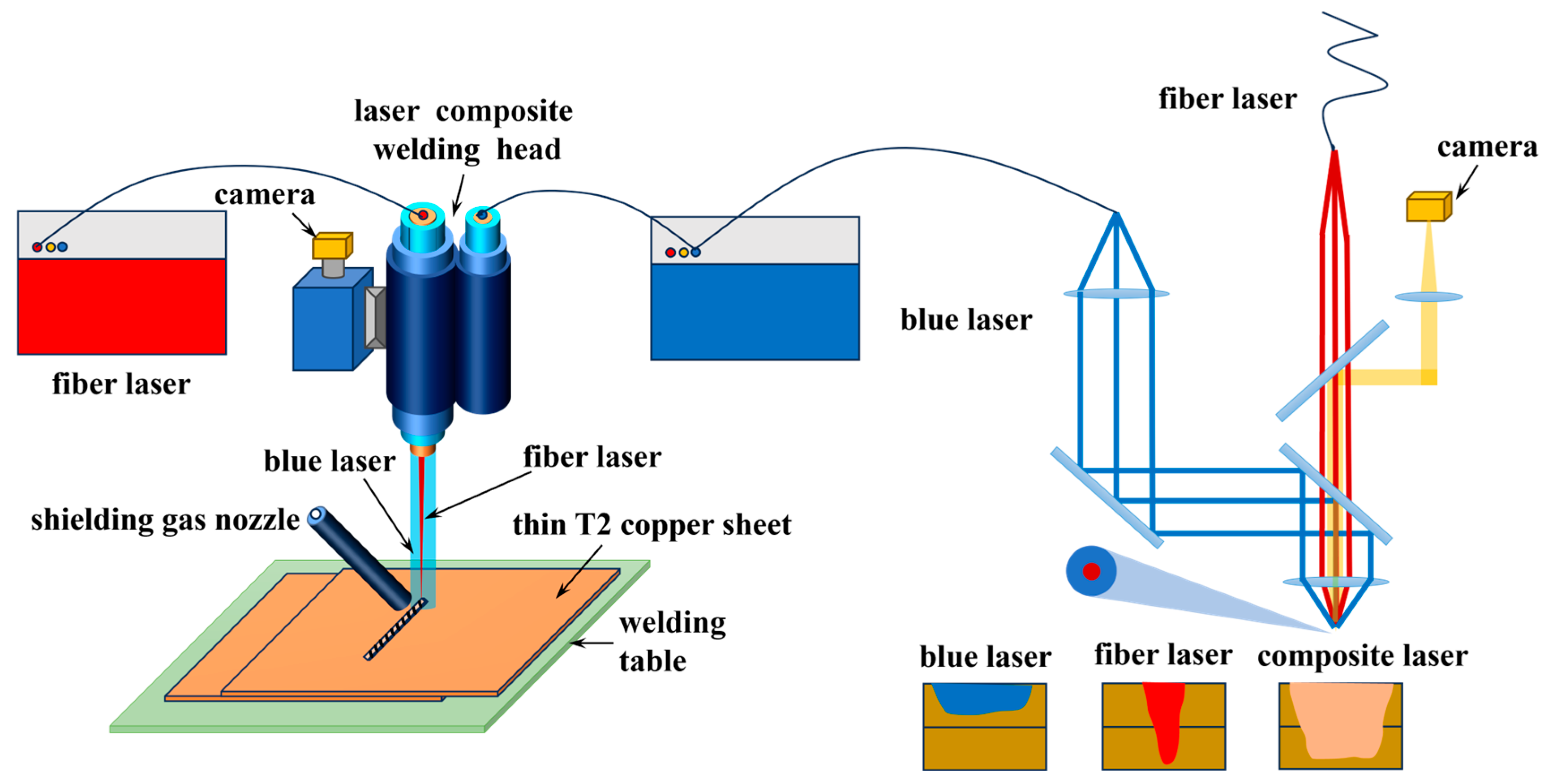 laser composite welding head

camera

fiber laser

blue laser

fiber laser

shielding gas nozzle

thin T2 copper sheet

welding table

fiber laser

camera

blue laser

blue laser

fiber laser

composite laser