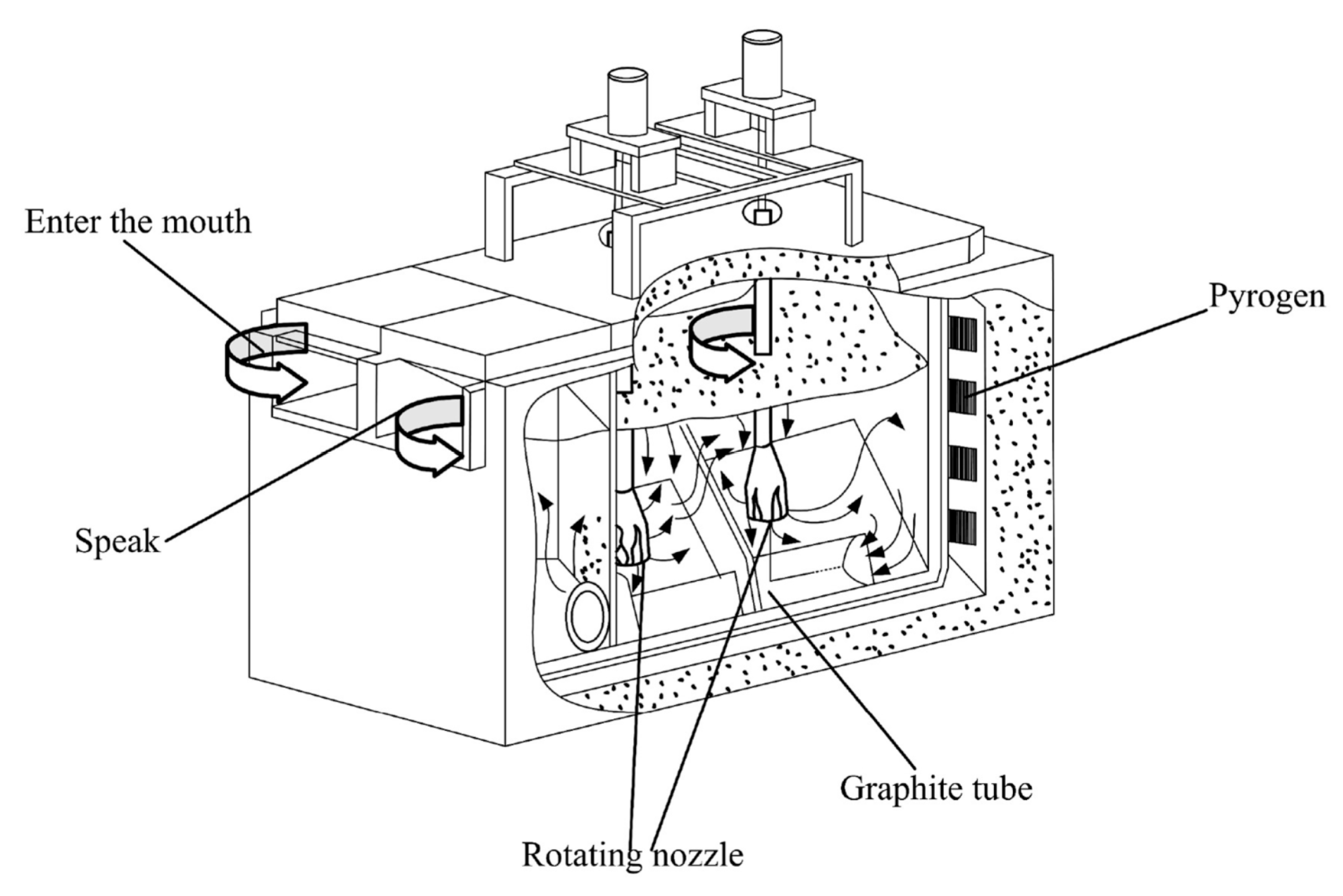 Enter the mouth

Pyrogen

Speak

Graphite tube

Rotating nozzle