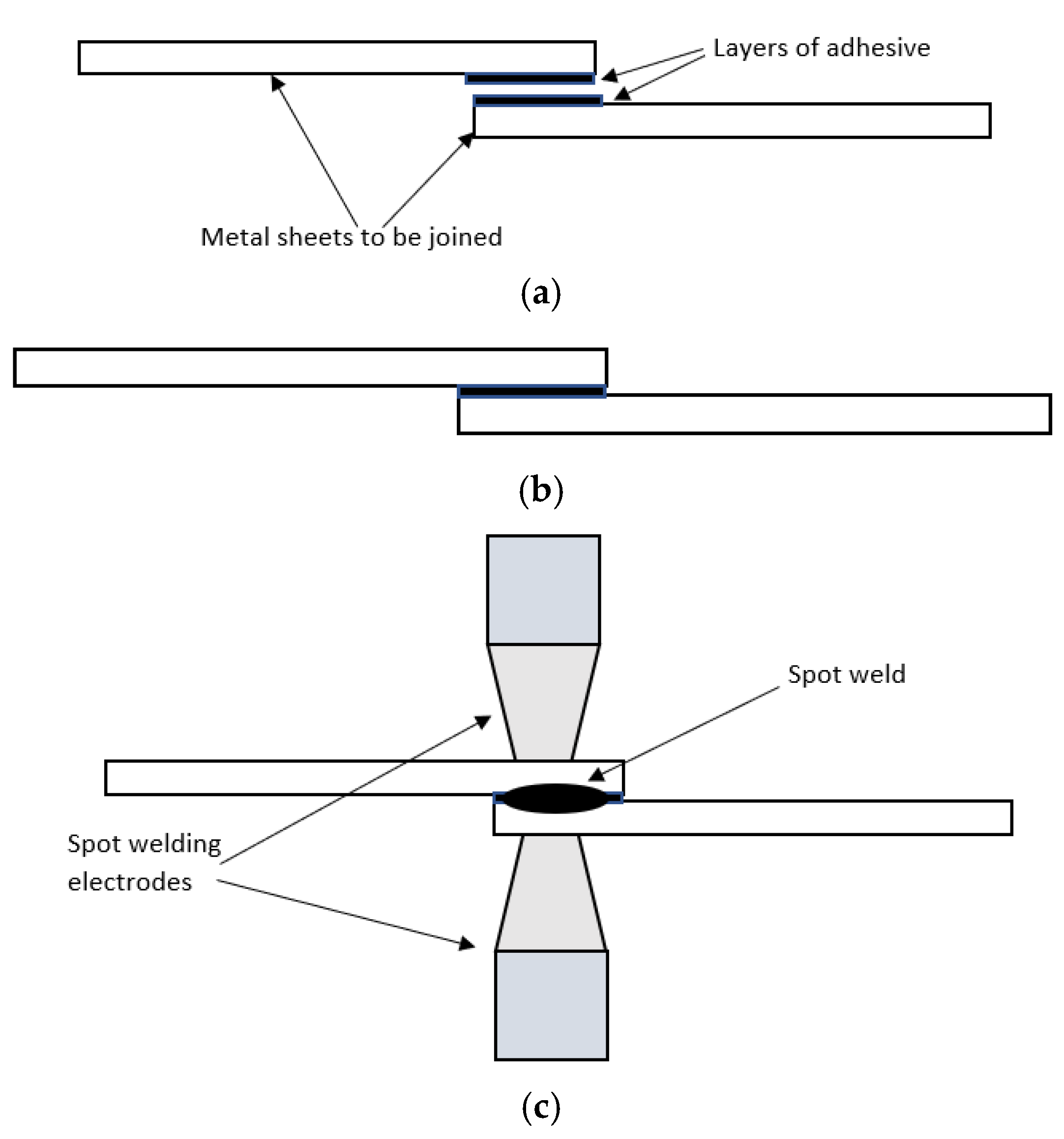 Layers of adhesive

Metal sheets to be joined

(a)

(b)

Spot weld

Spot welding electrodes

(c)