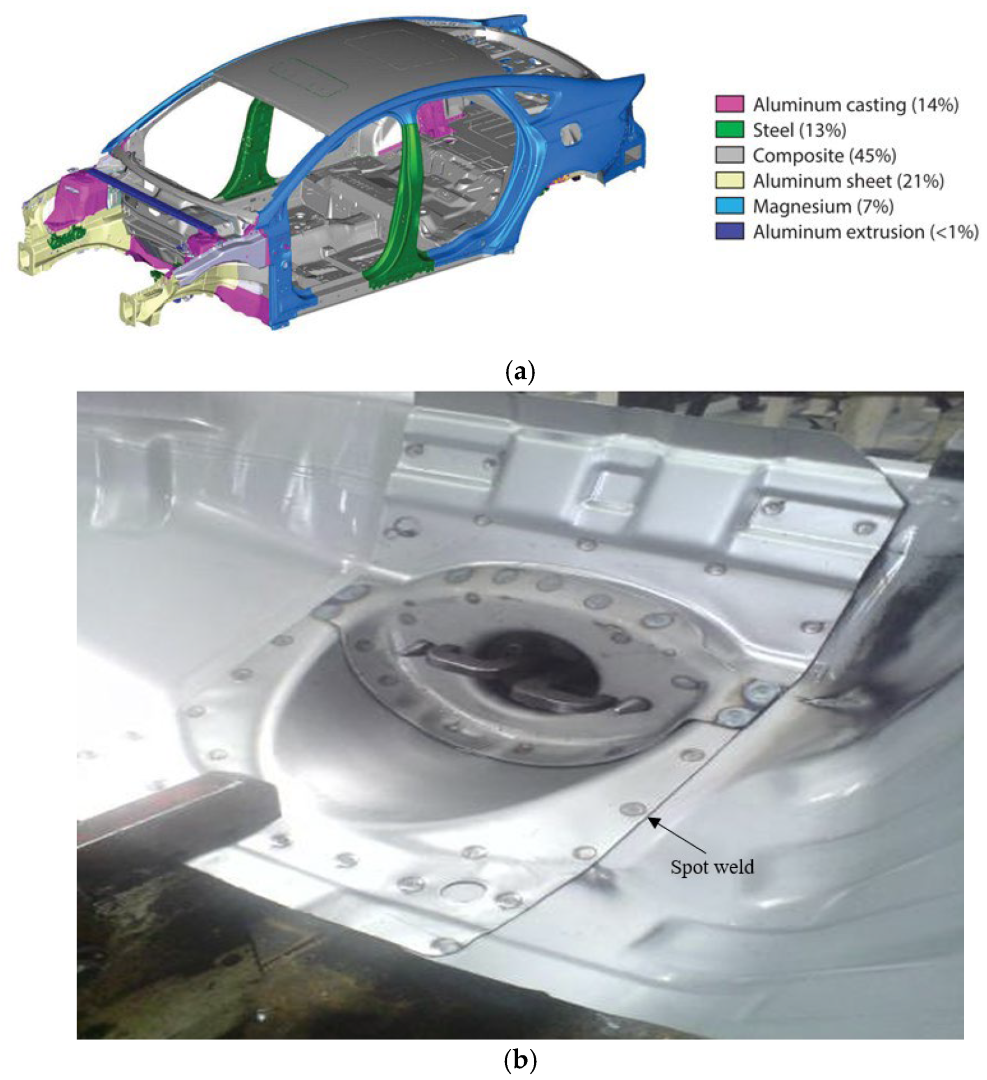 Aluminum casting (14%)
Steel (13%)
Composite (45%)
Aluminum sheet (21%)
Magnesium (7%)
Aluminum extrusion (<1%)

(a)

Spot weld

(b)