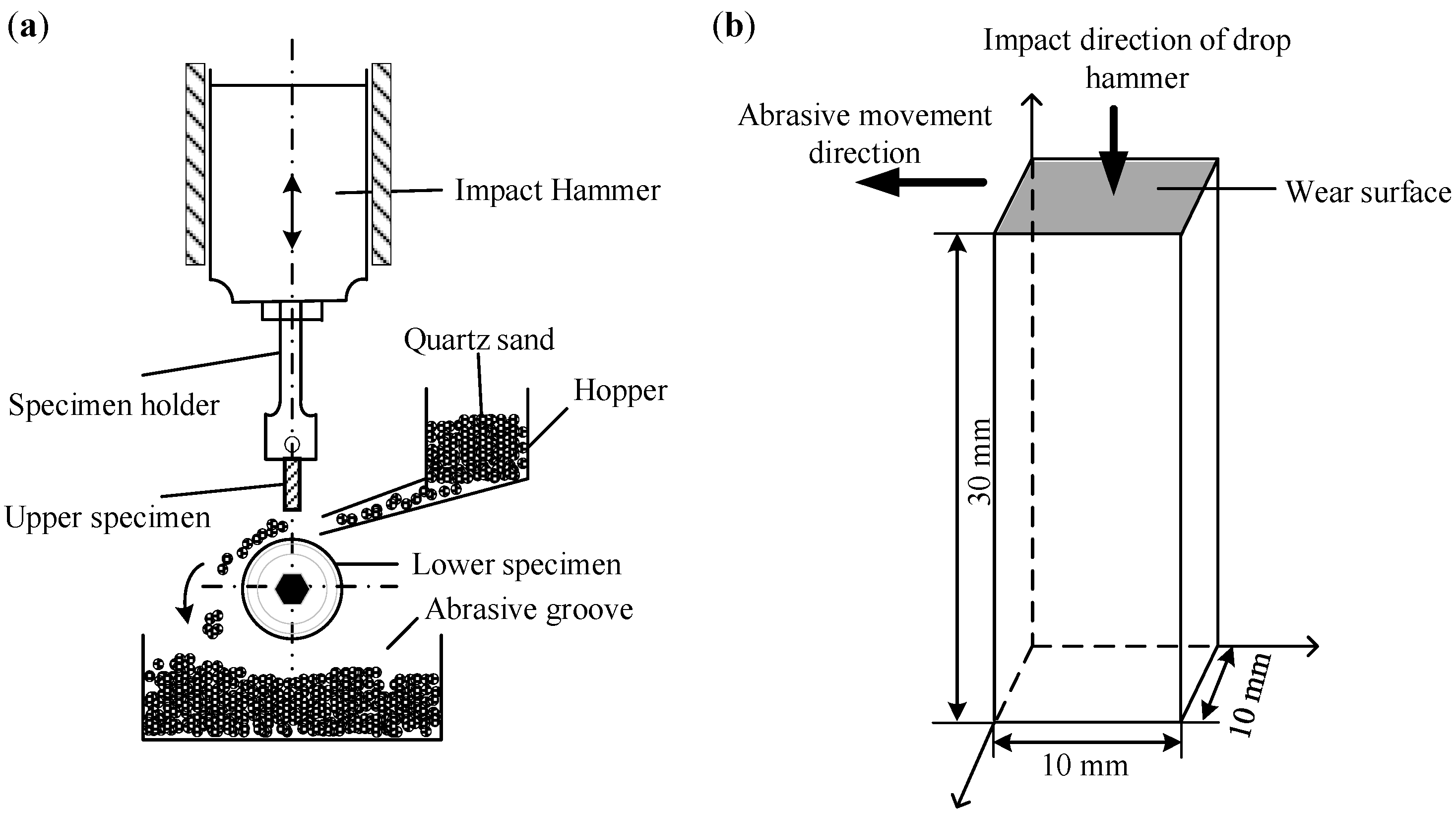 (a)

Impact Hammer

Quartz sand

Hopper

Specimen holder

Upper specimen

Lower specimen

Abrasive groove

(b)

Impact direction of drop hammer

Abrasive movement direction

Wear surface

30 mm

10 mm

10 mm