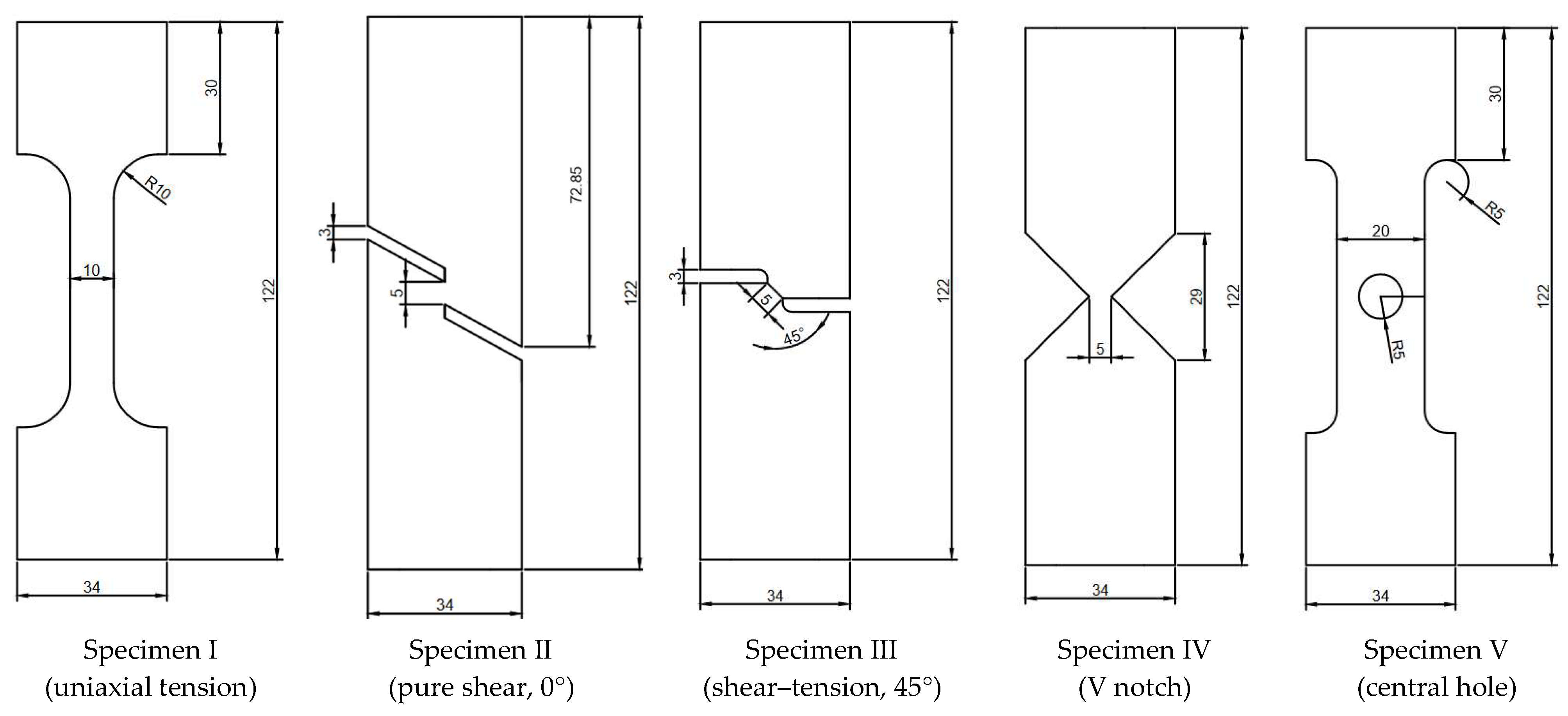 30

R10

10

122

34

Specimen I
(uniaxial tension)

3

5

72.85

122

34

Specimen II
(pure shear, 0°)

3

5

45°

122

34

Specimen III
(shear–tension, 45°)

29

5

122

34

Specimen IV
(V notch)

30

R5

20

R5

122

34

Specimen V
(central hole)