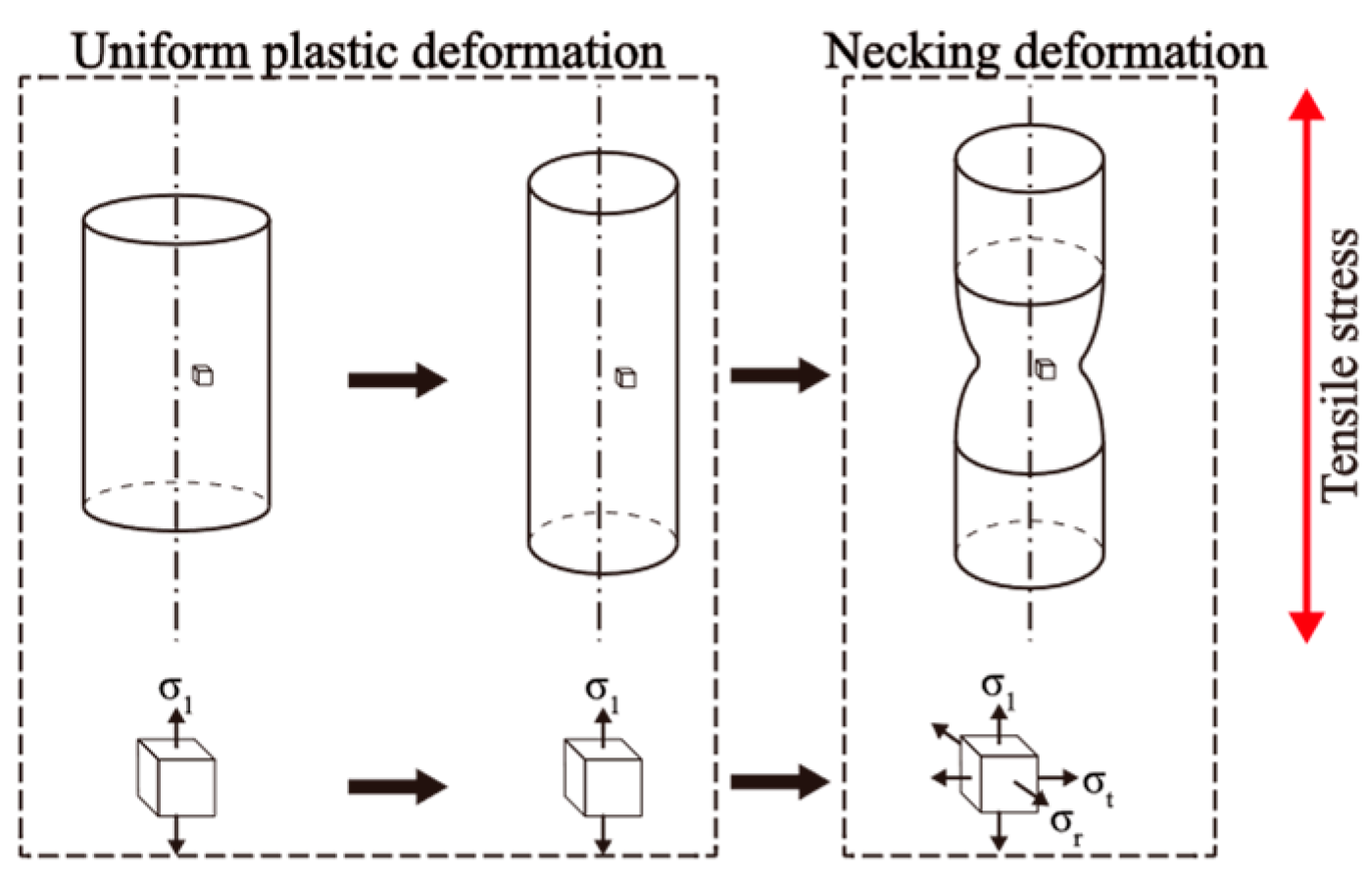 Uniform plastic deformation

Necking deformation

Tensile stress

$\sigma_1$

$\sigma_1$

$\sigma_1$

$\sigma_t$

$\sigma_r$