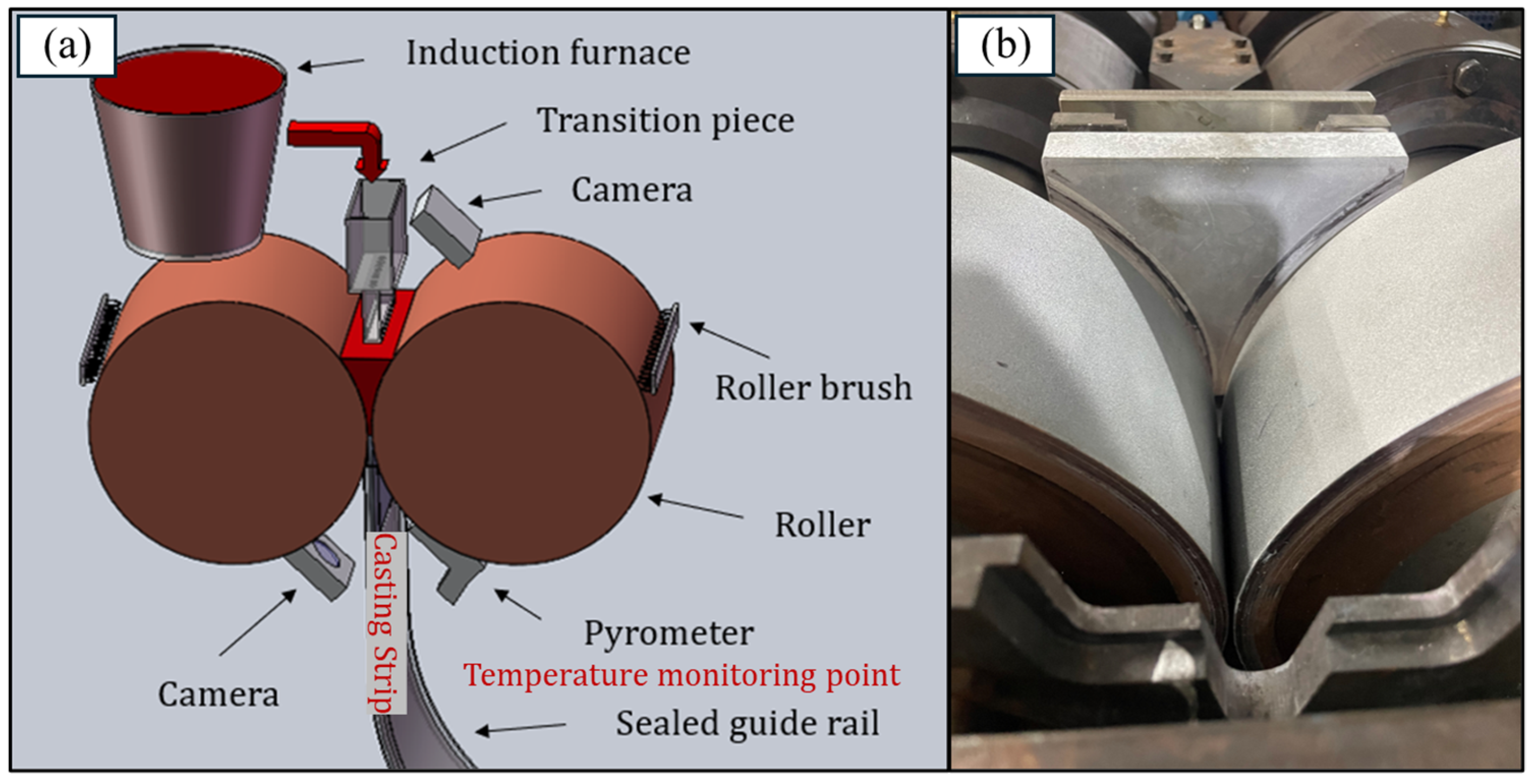 (a)

Induction furnace

Transition piece

Camera

Roller brush

Roller

Casting Strip

Pyrometer

Temperature monitoring point

Camera

Sealed guide rail

(b)