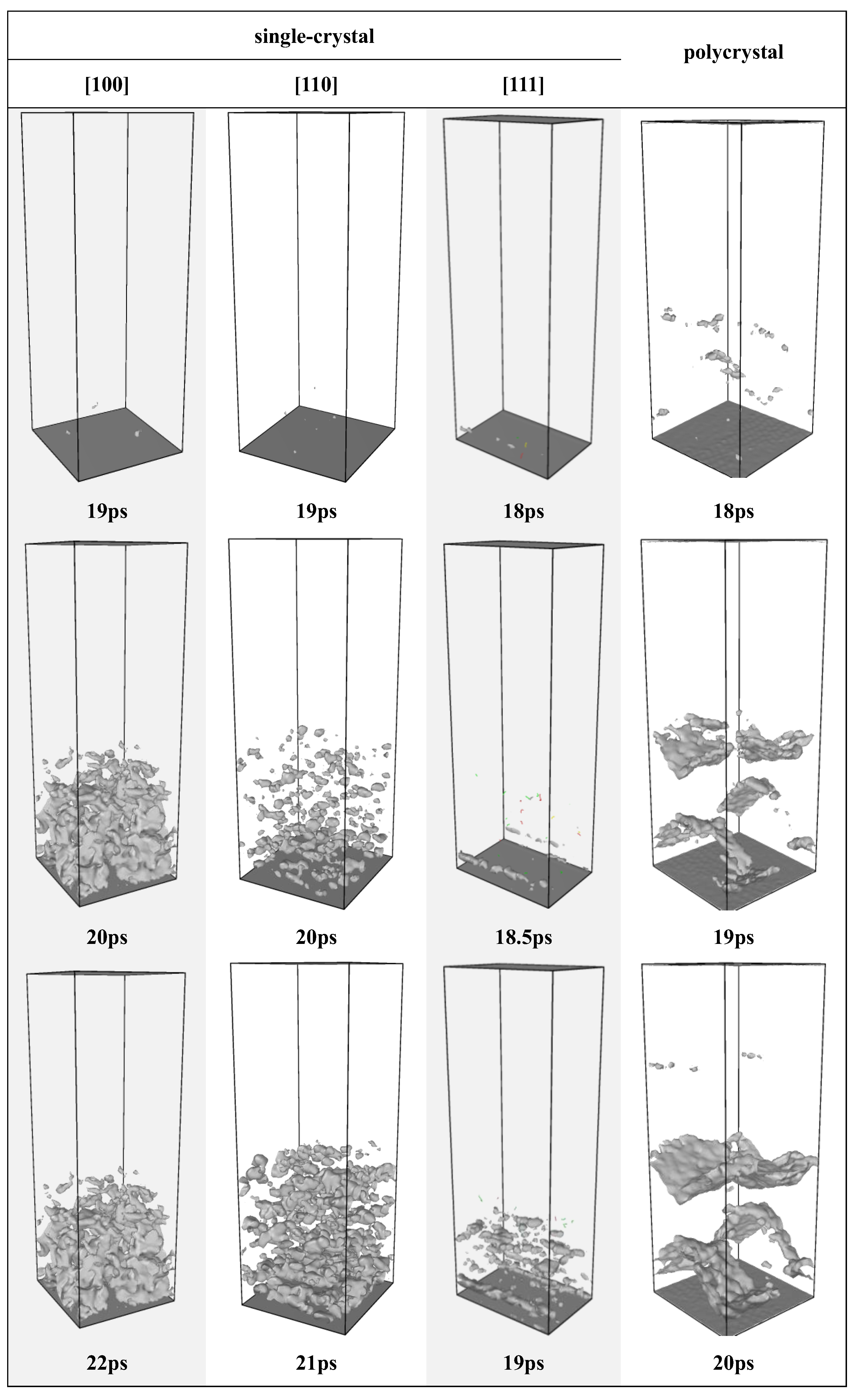 | single-crystal | | | polycrystal |
|---|---|---|---|
| [100] | [110] | [111] | |
| 19ps | 19ps | 18ps | 18ps |
| 20ps | 20ps | 18.5ps | 19ps |
| 22ps | 21ps | 19ps | 20ps |