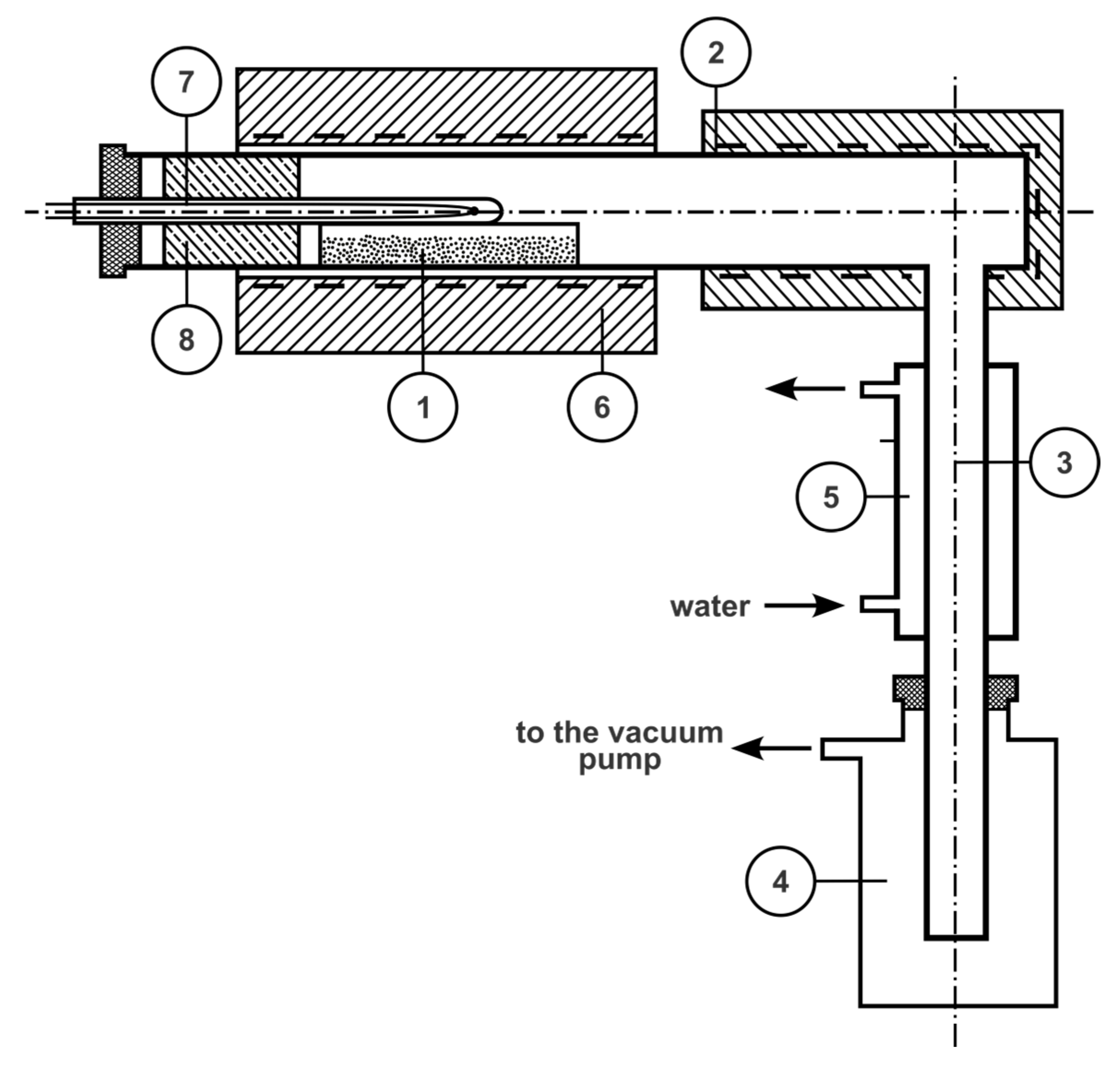 7
2
8
1
6
3
5
water
to the vacuum pump
4