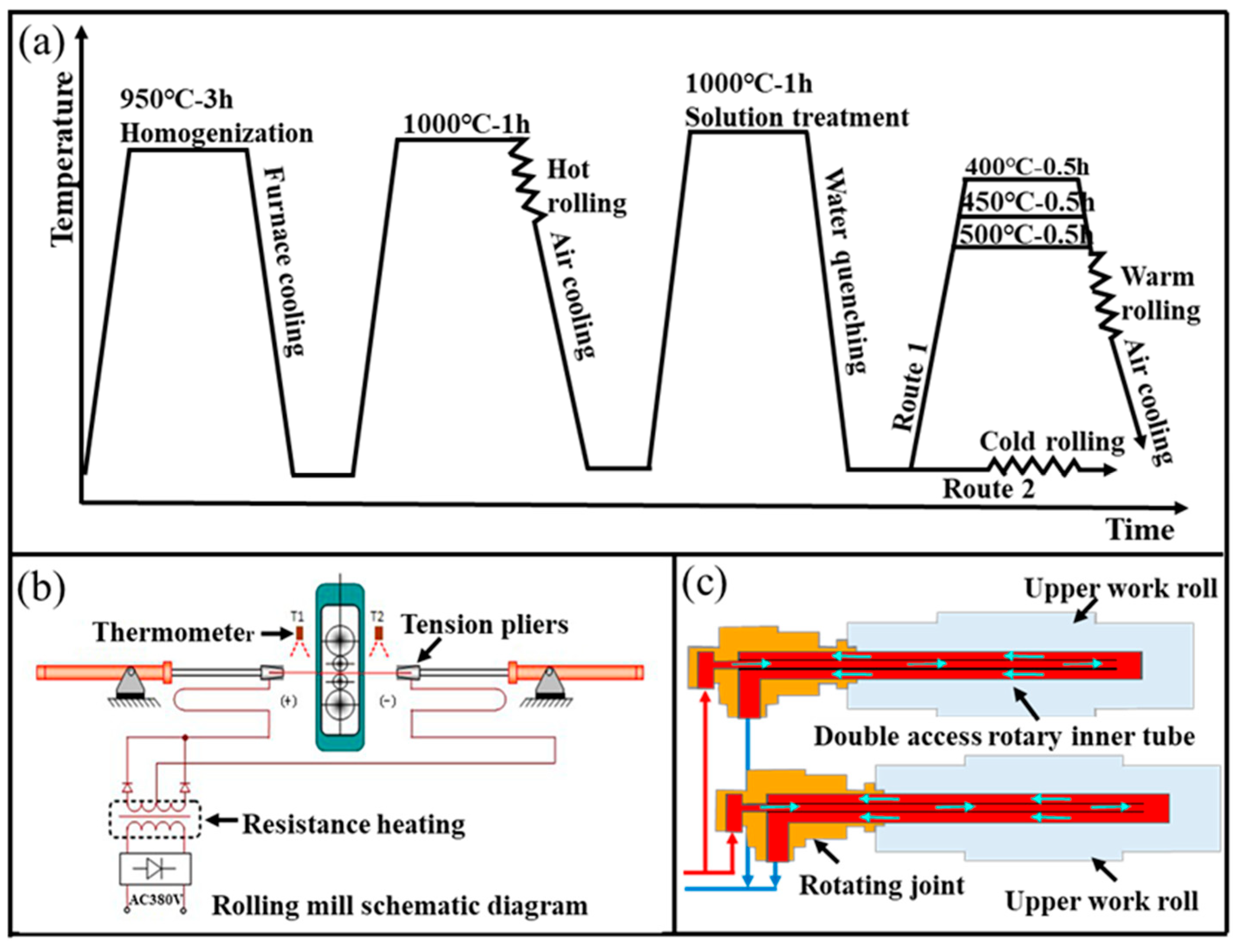 (a)

Temperature

950°C-3h
Homogenization

Furnace cooling

1000°C-1h

Hot rolling

Air cooling

1000°C-1h
Solution treatment

Water quenching

Route 1

400°C-0.5h
450°C-0.5h
500°C-0.5h

Warm rolling

Air cooling

Cold rolling

Route 2

Time

(b)

Thermometer

T1

T2

Tension pliers

(+)

(-)

Resistance heating

AC380V

Rolling mill schematic diagram

(c)

Upper work roll

Double access rotary inner tube

Rotating joint

Upper work roll