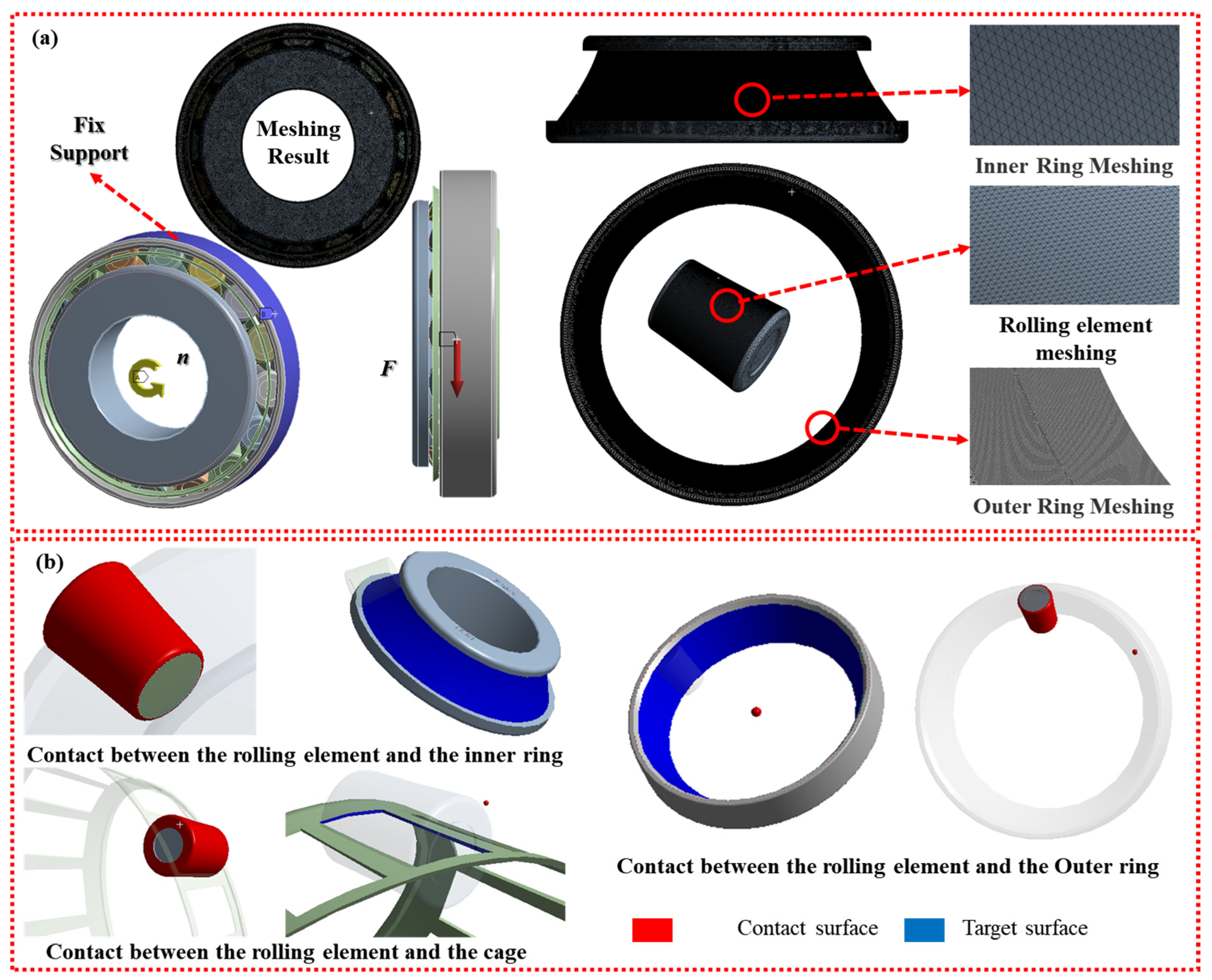 (a)

Fix Support

Meshing Result

$n$

$F$

Inner Ring Meshing

Rolling element meshing

Outer Ring Meshing

(b)

Contact between the rolling element and the inner ring

Contact between the rolling element and the cage

Contact between the rolling element and the Outer ring

Contact surface Target surface