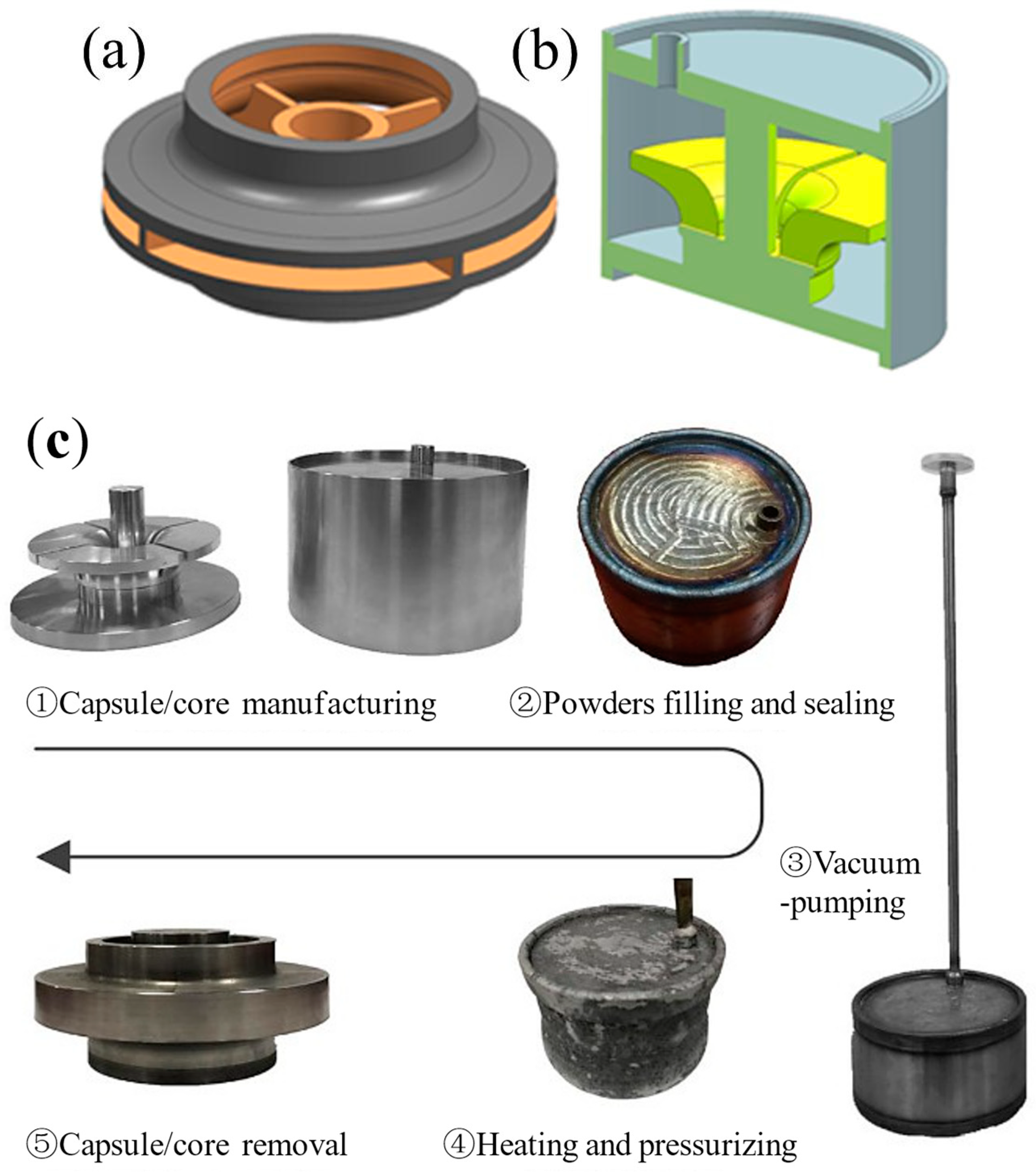 (a)

(b)

(c)

①Capsule/core manufacturing

②Powders filling and sealing

③Vacuum -pumping

⑤Capsule/core removal

④Heating and pressurizing