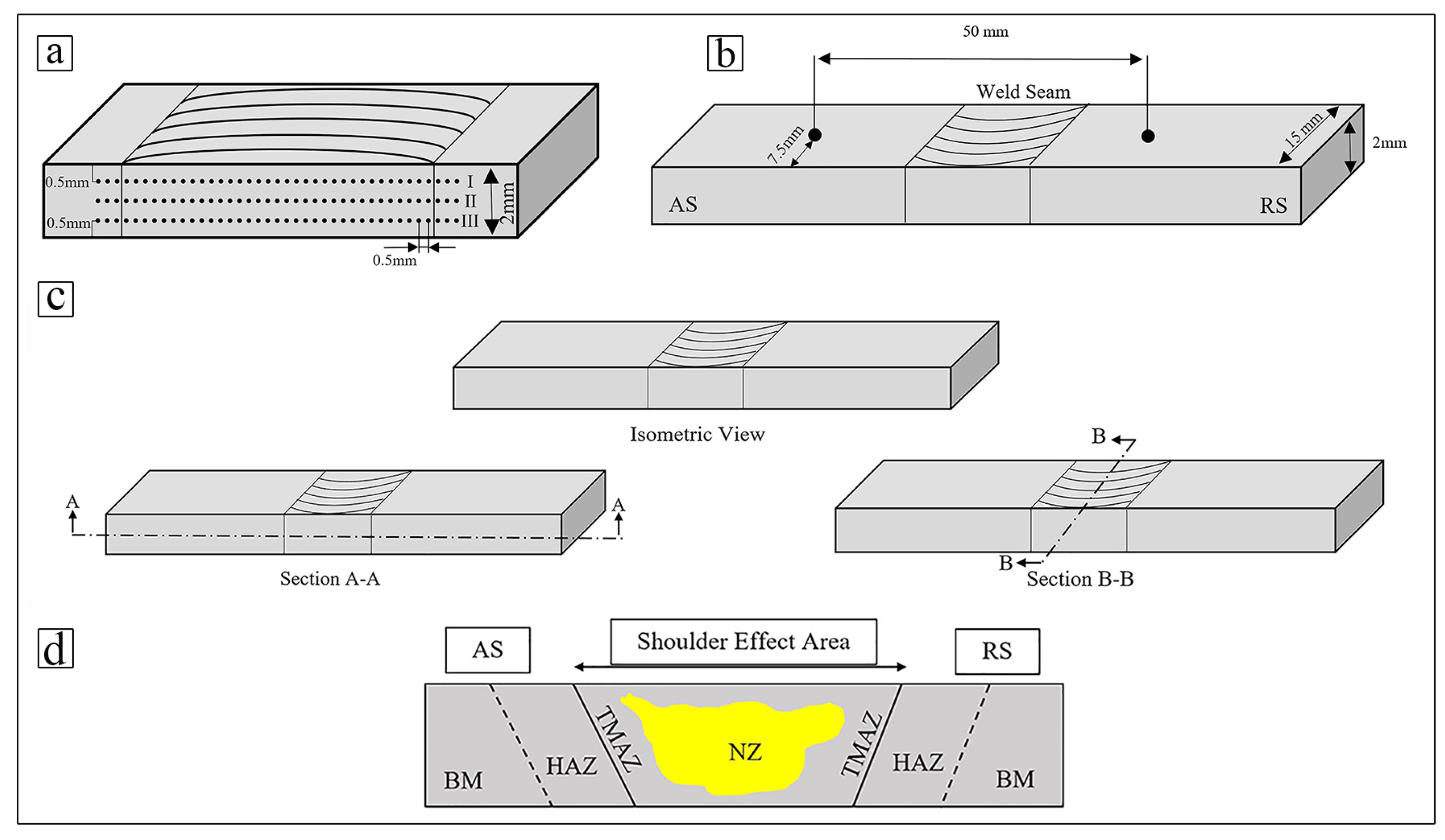 a

0.5mm
0.5mm
I
II
III
2mm
0.5mm

b

50 mm
Weld Seam
7.5mm
15 mm
2mm
AS
RS

c

Isometric View

A
A
Section A-A

B
B
Section B-B

d

AS
Shoulder Effect Area
RS
BM
HAZ
TMAZ
NZ
TMAZ
HAZ
BM