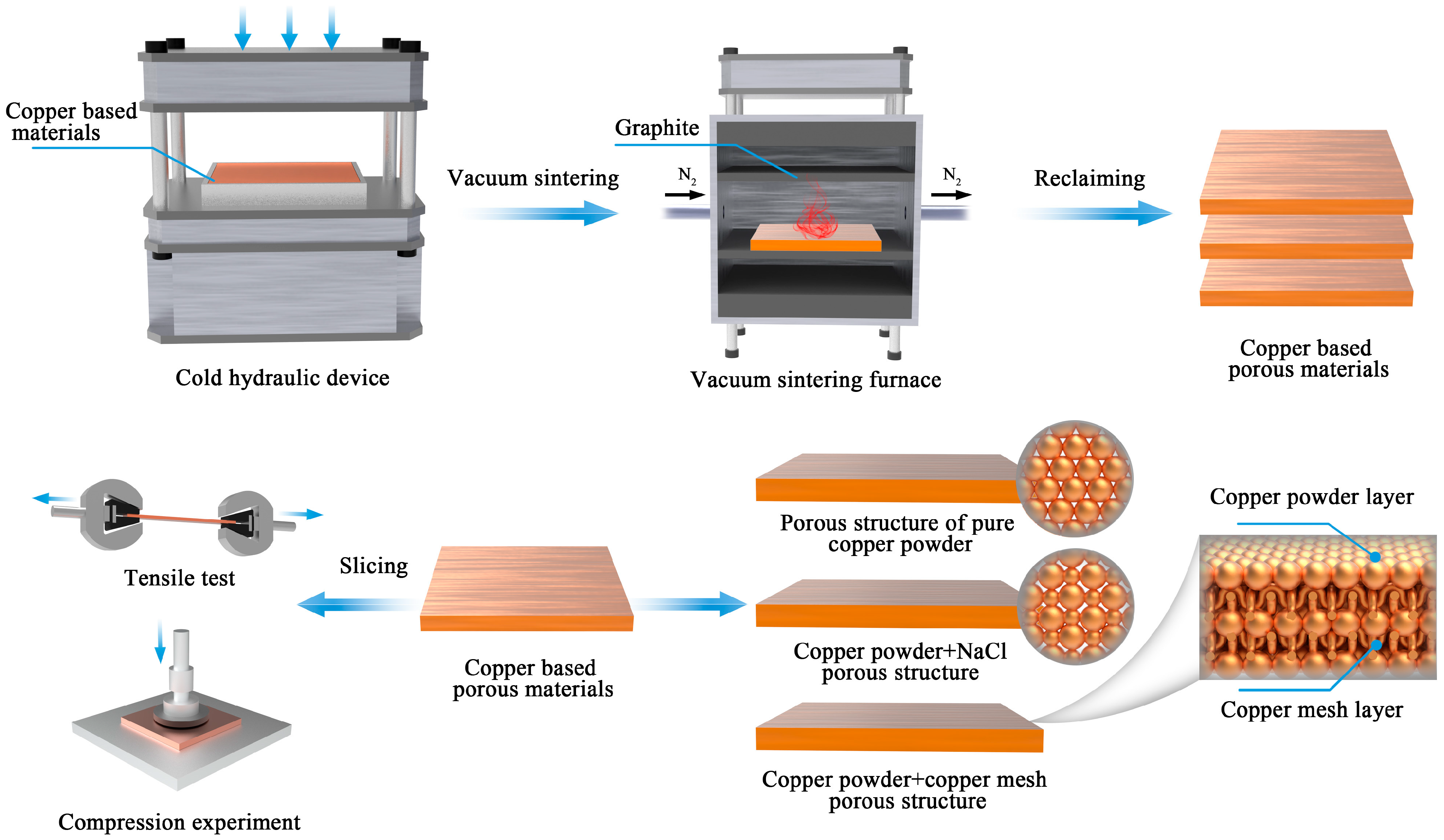 Copper based materials

Cold hydraulic device

Vacuum sintering

Graphite

$N_2$

$N_2$

Vacuum sintering furnace

Reclaiming

Copper based porous materials

Tensile test

Compression experiment

Slicing

Copper based porous materials

Porous structure of pure copper powder

Copper powder+NaCl porous structure

Copper powder+copper mesh porous structure

Copper powder layer

Copper mesh layer