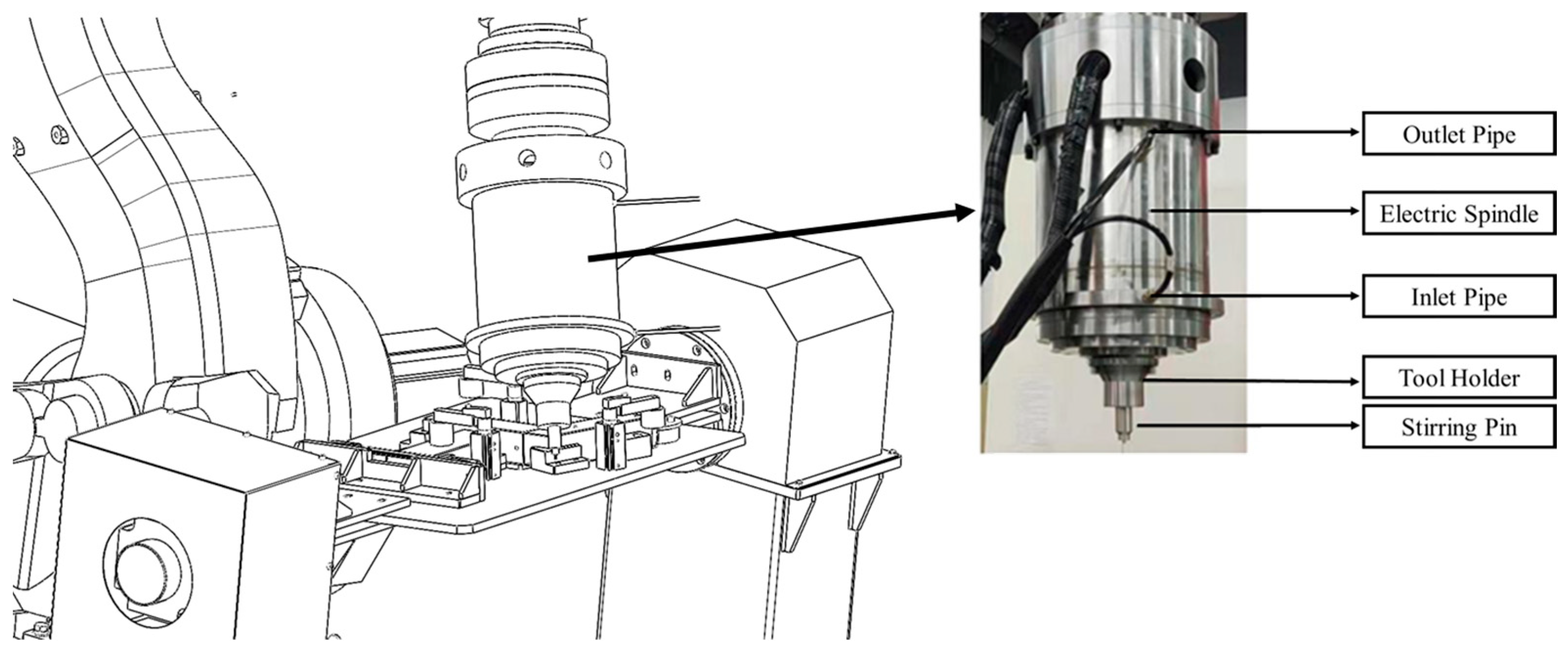 Outlet Pipe
Electric Spindle
Inlet Pipe
Tool Holder
Stirring Pin