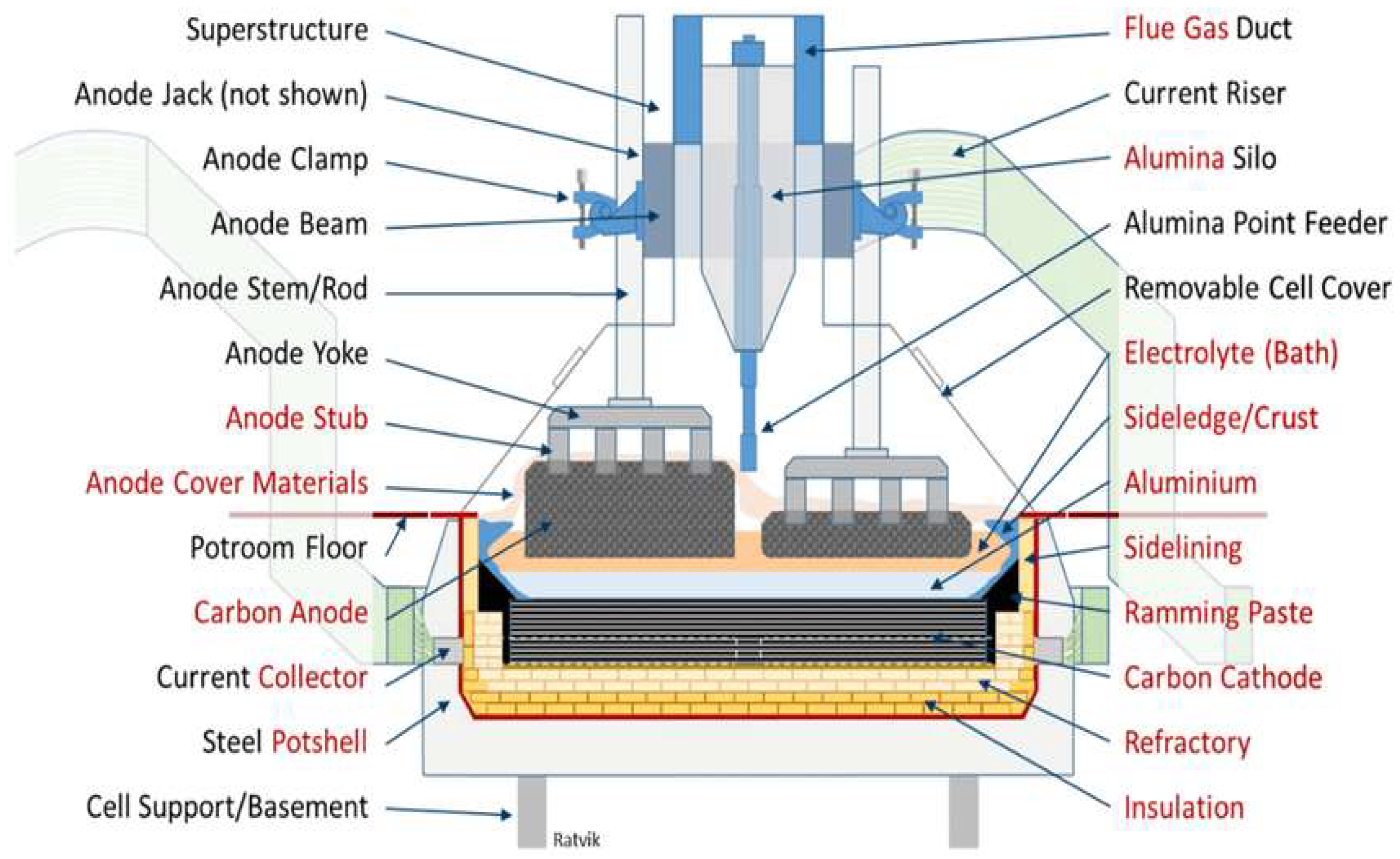 Superstructure
Anode Jack (not shown)
Anode Clamp
Anode Beam
Anode Stem/Rod
Anode Yoke
Anode Stub
Anode Cover Materials
Potroom Floor
Carbon Anode
Current Collector
Steel Potshell
Cell Support/Basement

Flue Gas Duct
Current Riser
Alumina Silo
Alumina Point Feeder
Removable Cell Cover
Electrolyte (Bath)
Sideledge/Crust
Aluminium
Sidelining
Ramming Paste
Carbon Cathode
Refractory
Insulation

Ratvik