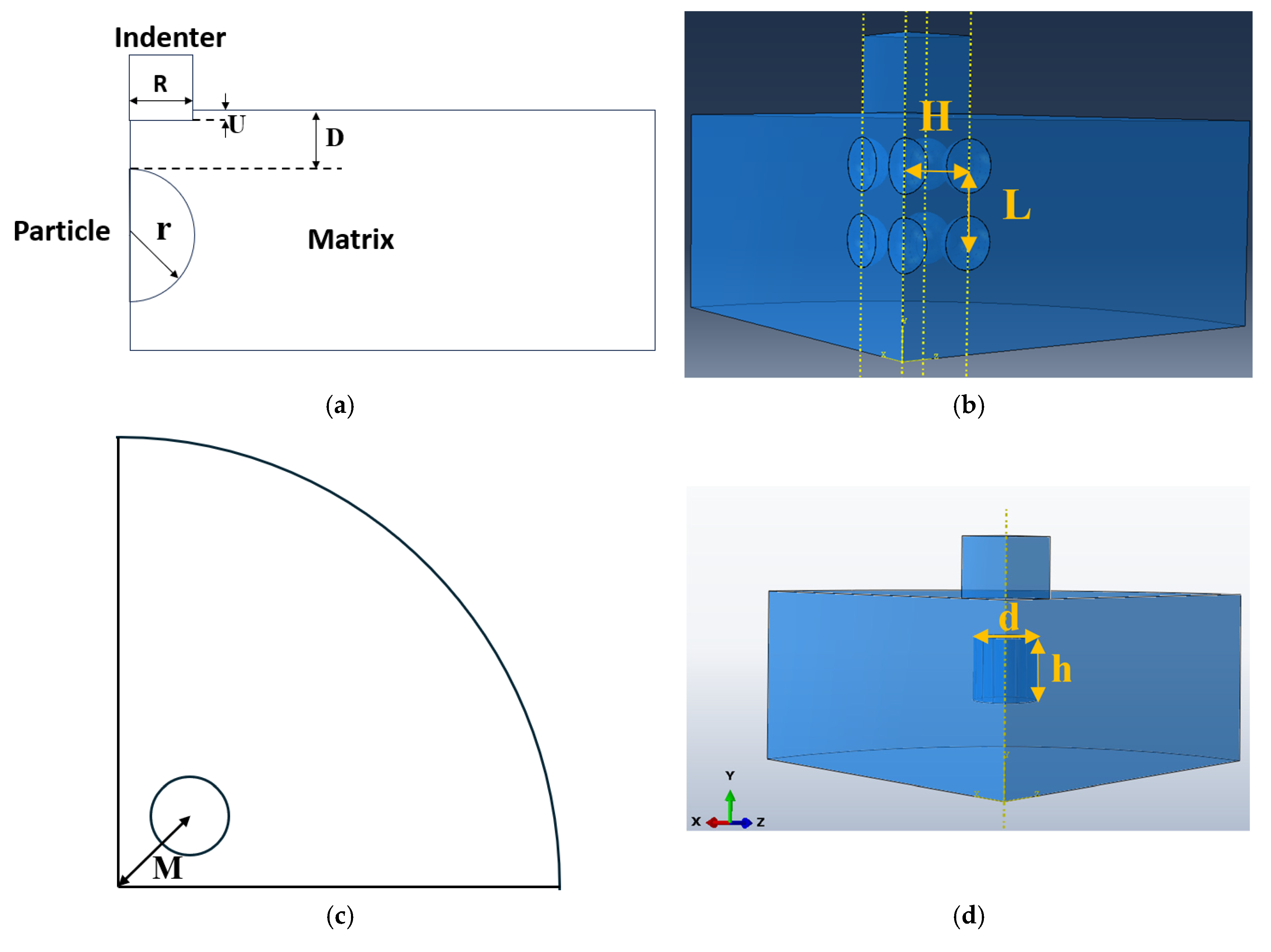 Indenter

R

U

D

Particle

r

Matrix

(a)

H

L

(b)

M

(c)

d

h

Y

X

Z

(d)