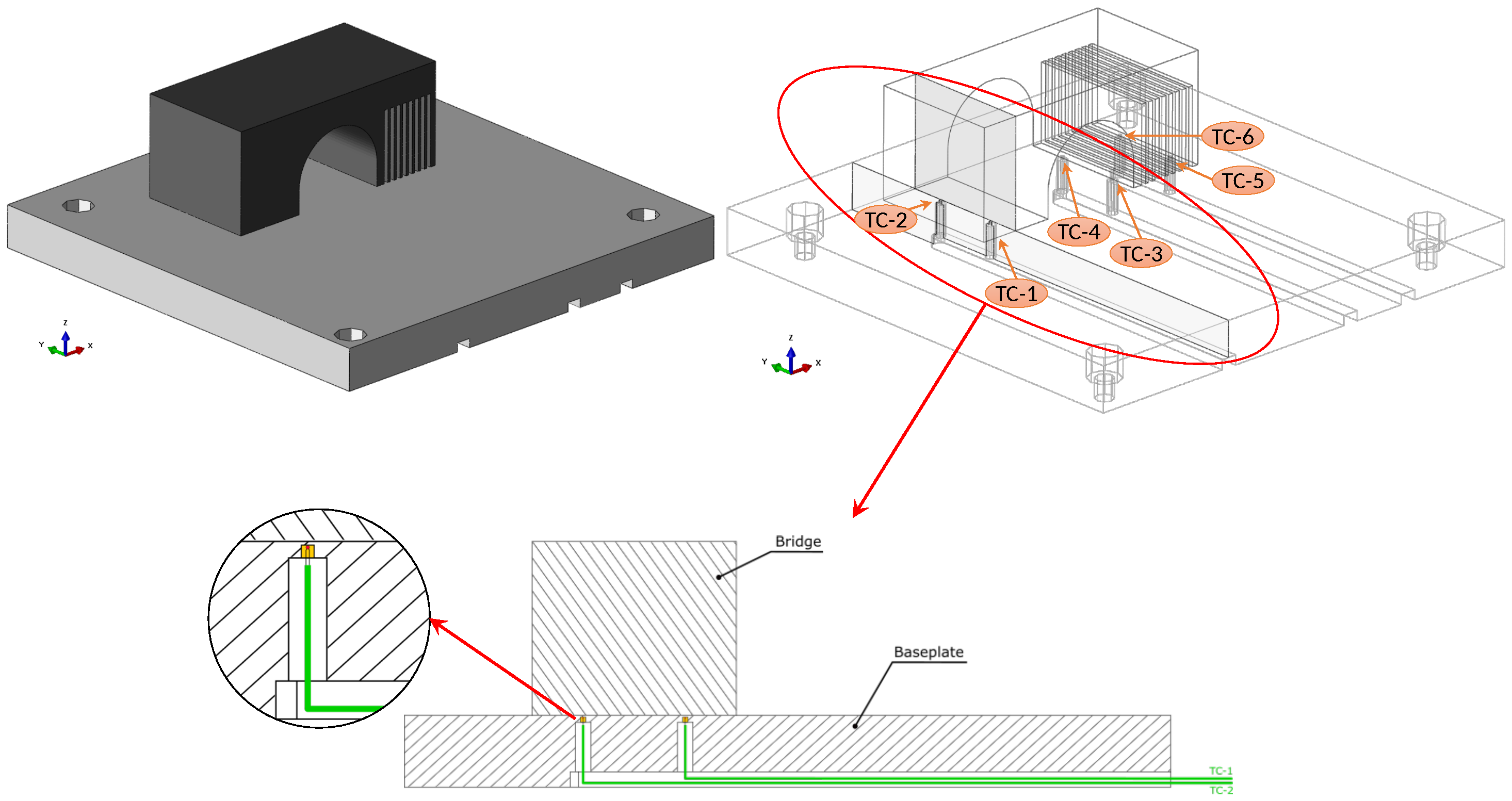 Z
Y
X

Z
Y
X

TC-6
TC-5
TC-2
TC-4
TC-3
TC-1

Bridge

Baseplate

TC-1
TC-2