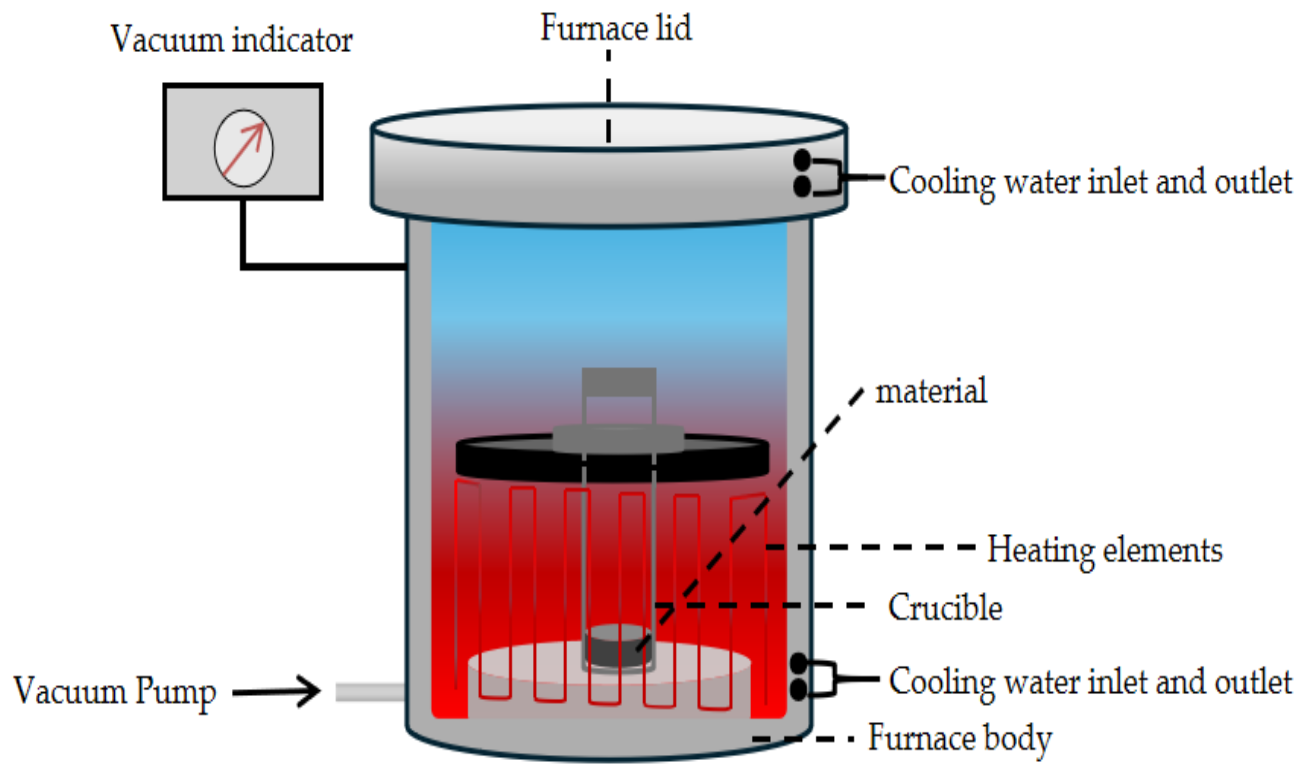 Vacuum indicator

Furnace lid

Cooling water inlet and outlet

material

Heating elements

Crucible

Vacuum Pump

Cooling water inlet and outlet

Furnace body