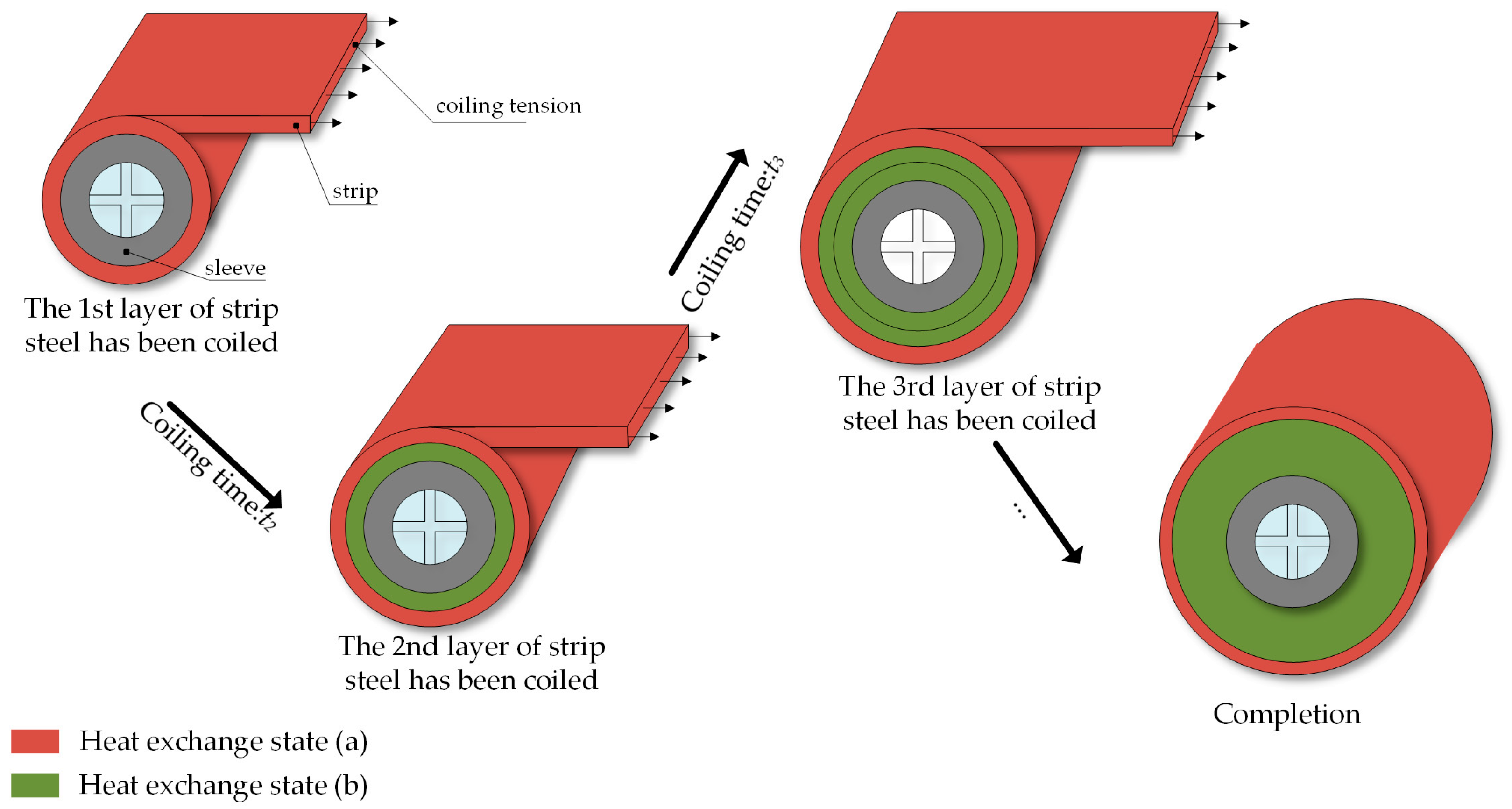 coiling tension

strip

sleeve

The 1st layer of strip steel has been coiled

Coiling time:$t_2$

The 2nd layer of strip steel has been coiled

Coiling time:$t_3$

The 3rd layer of strip steel has been coiled

...

Completion

Heat exchange state (a)

Heat exchange state (b)