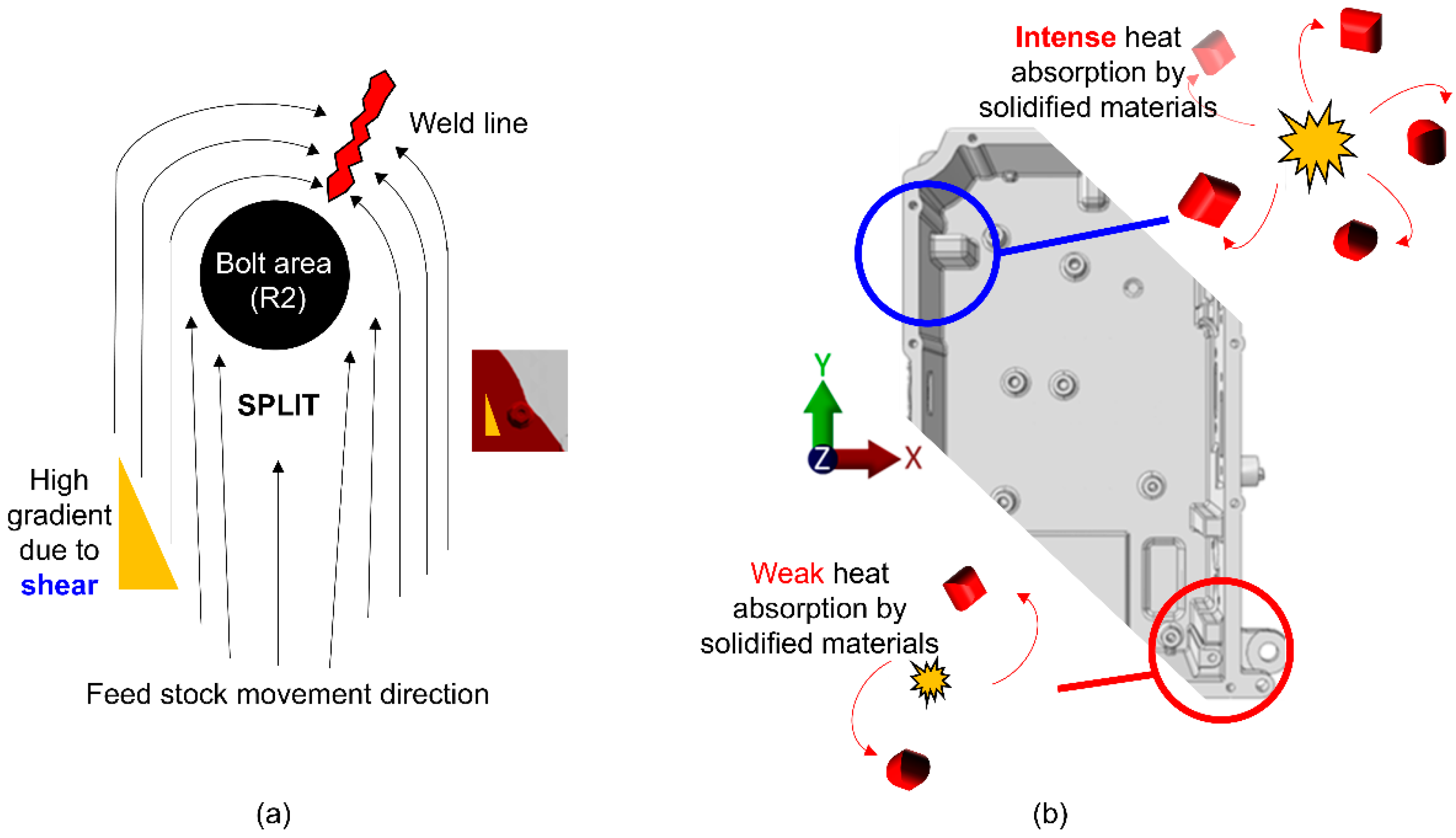 Weld line

Bolt area (R2)

SPLIT

High gradient due to shear

Feed stock movement direction

(a)

Intense heat absorption by solidified materials

Y

Z

X

Weak heat absorption by solidified materials

(b)