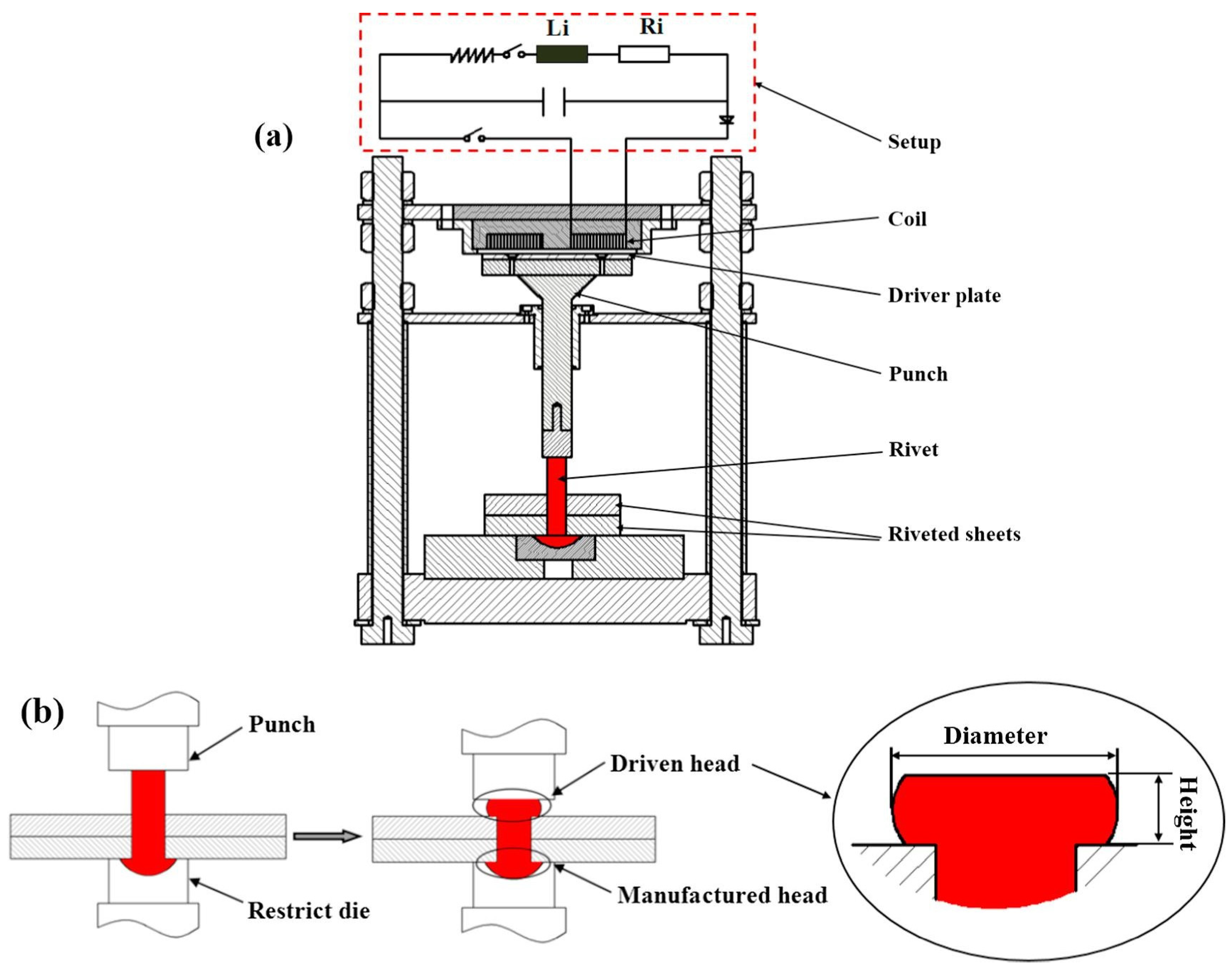 (a)

Li

Ri

Setup

Coil

Driver plate

Punch

Rivet

Riveted sheets

(b)

Punch

Restrict die

Driven head

Manufactured head

Diameter

Height