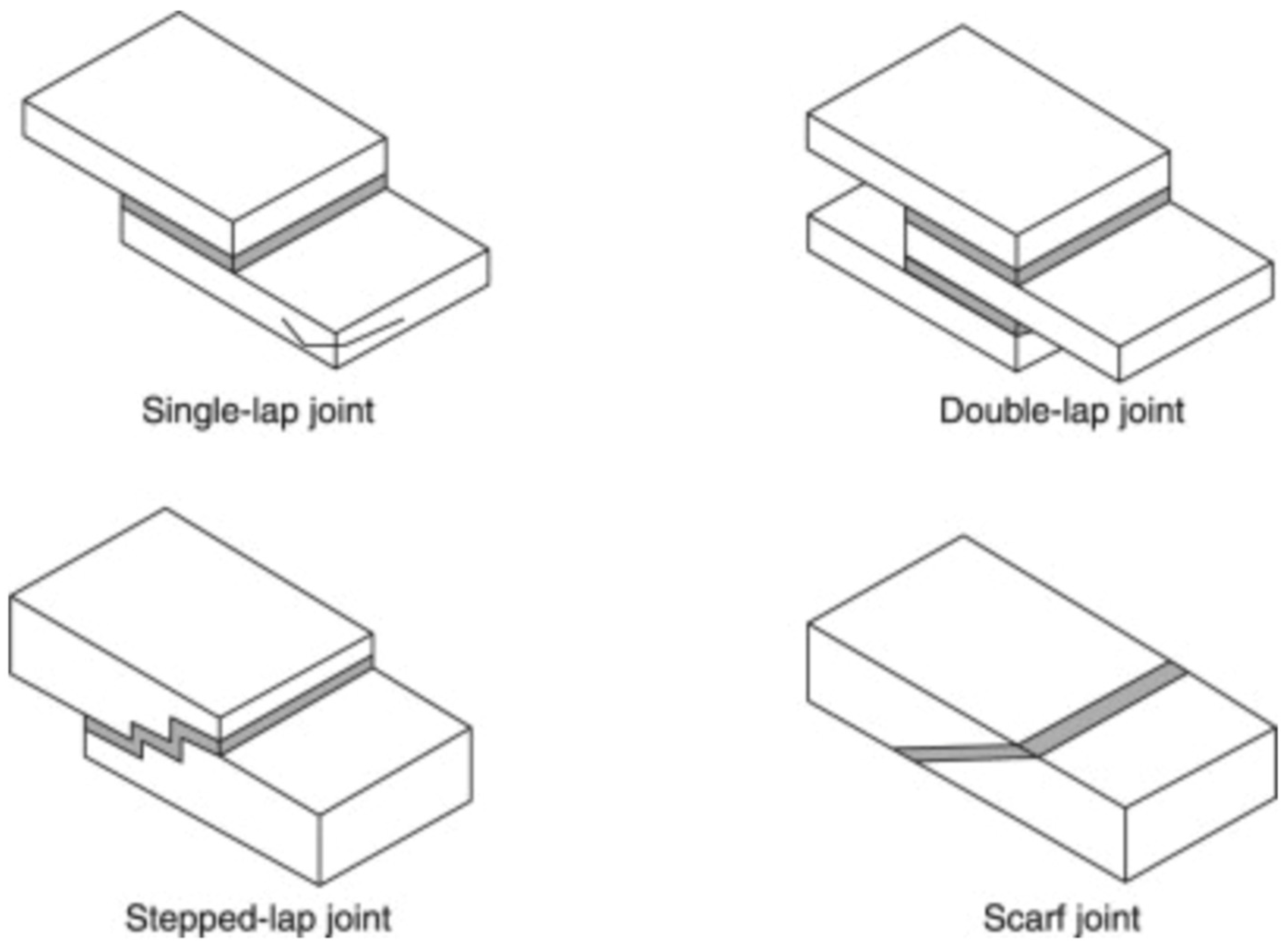 Single-lap joint

Double-lap joint

Stepped-lap joint

Scarf joint