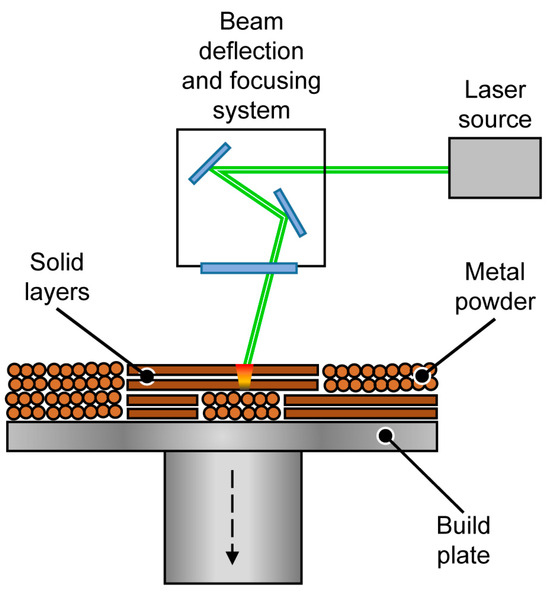 Beam deflection and focusing system

Laser source

Solid layers

Metal powder

Build plate