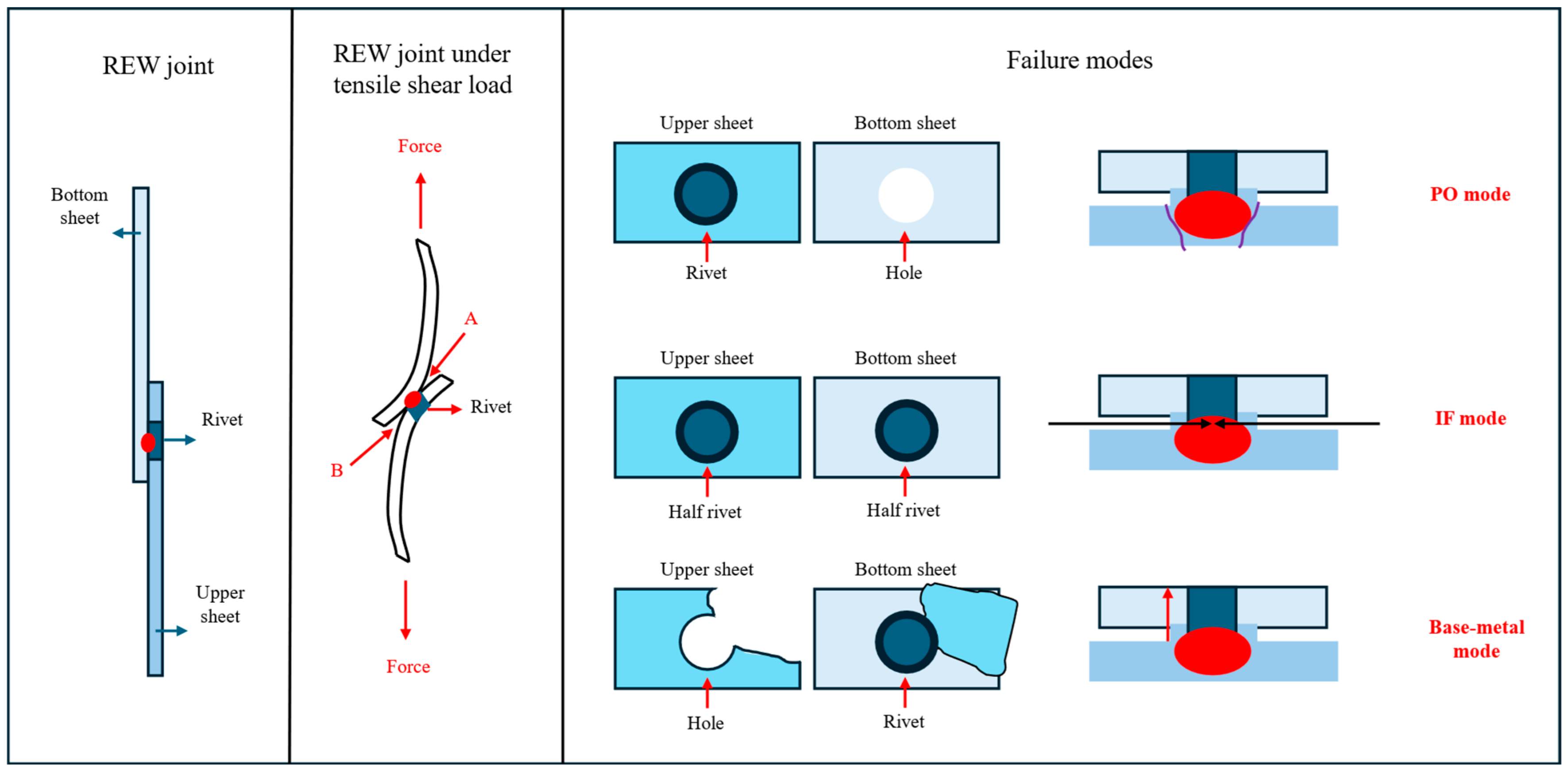 REW joint

Bottom sheet

Rivet

Upper sheet

REW joint under tensile shear load

Force

A

Rivet

B

Force

Failure modes

Upper sheet

Bottom sheet

Rivet

Hole

PO mode

Upper sheet

Bottom sheet

Half rivet

Half rivet

IF mode

Upper sheet

Bottom sheet

Hole

Rivet

Base-metal mode